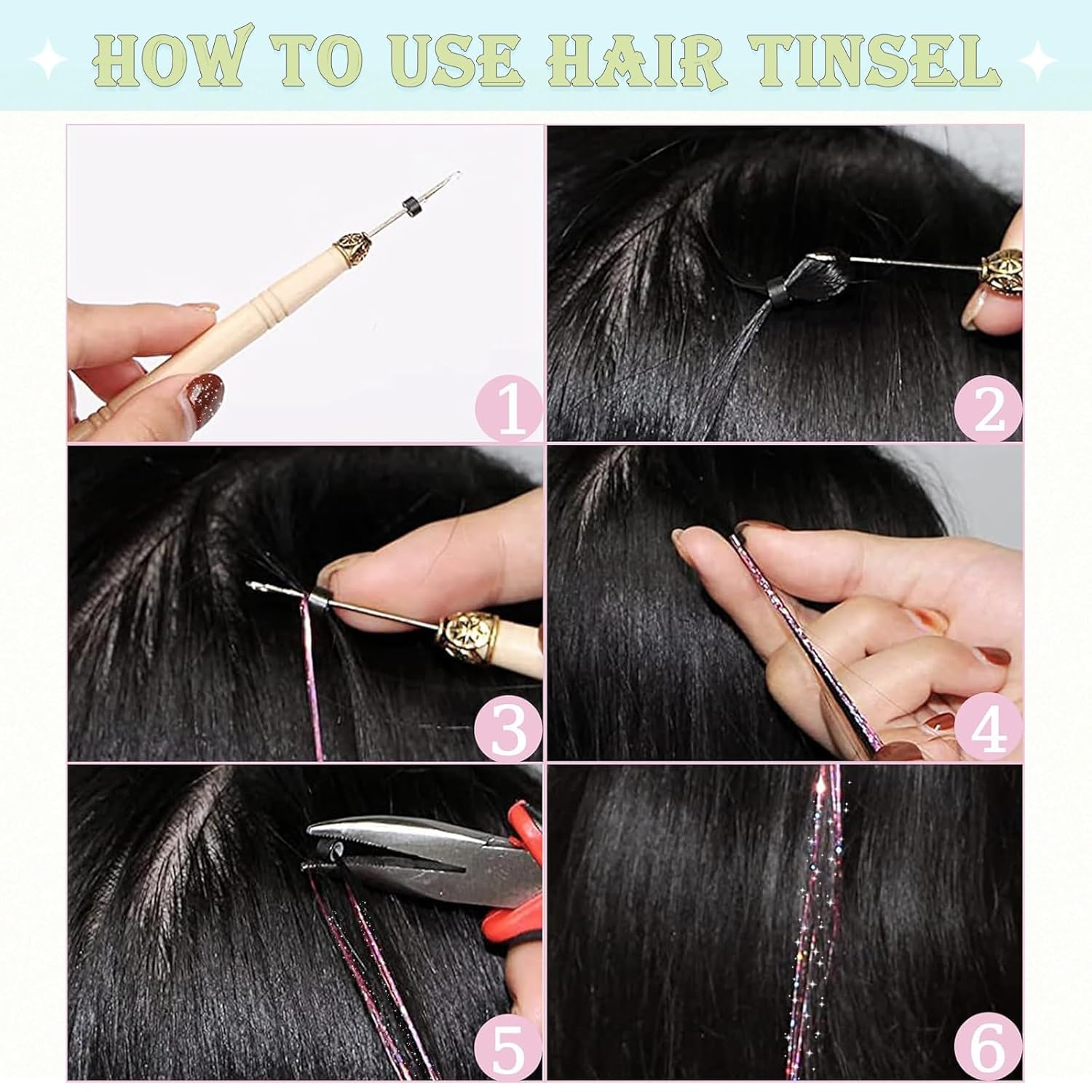 HOW TO USE HAIR TINSEL

1

2

3

4

5

6