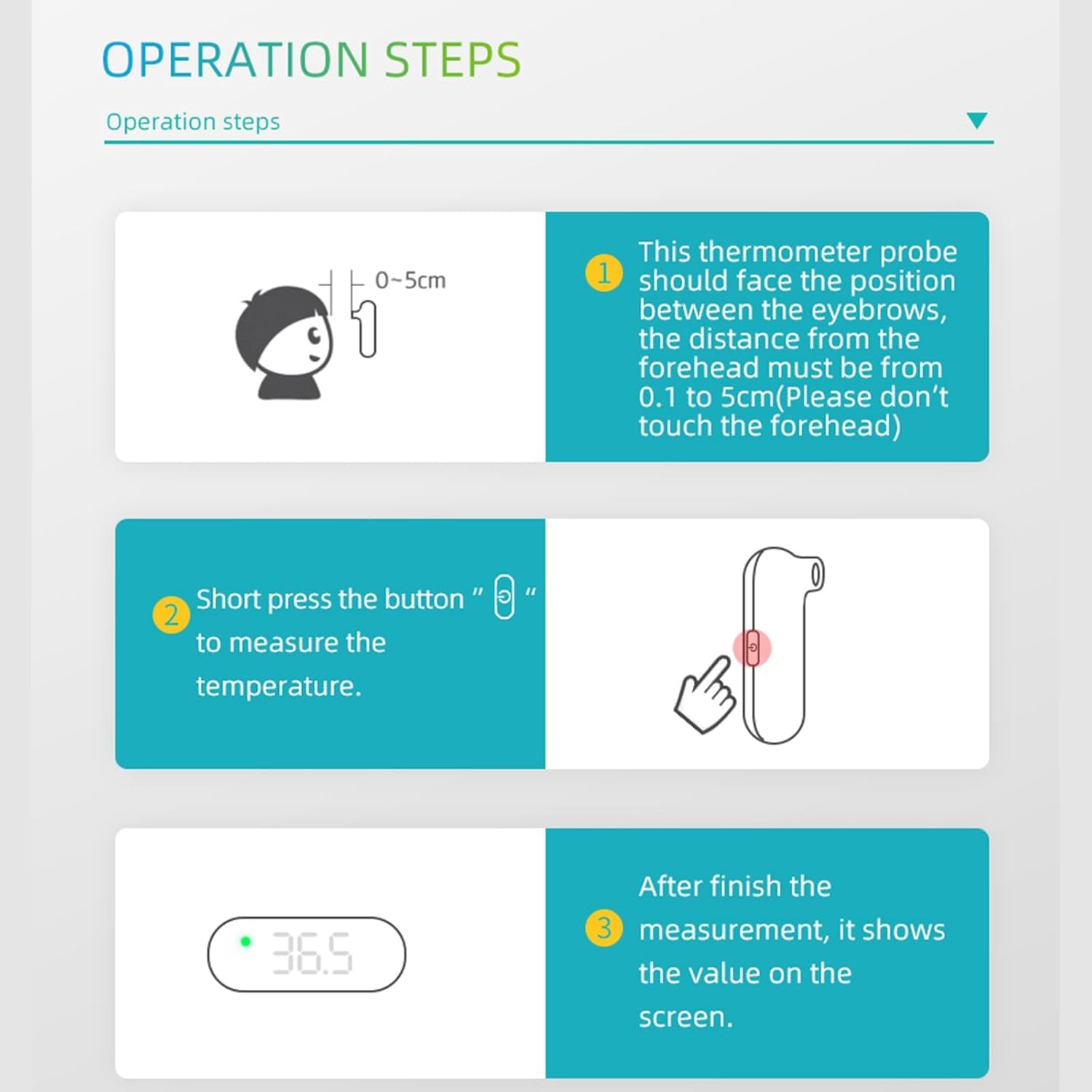 OPERATION STEPS

Operation steps

0~5cm

1 This thermometer probe should face the position between the eyebrows, the distance from the forehead must be from 0.1 to 5cm(Please don't touch the forehead)

2 Short press the button " " to measure the temperature.

36.5

3 After finish the measurement, it shows the value on the screen.