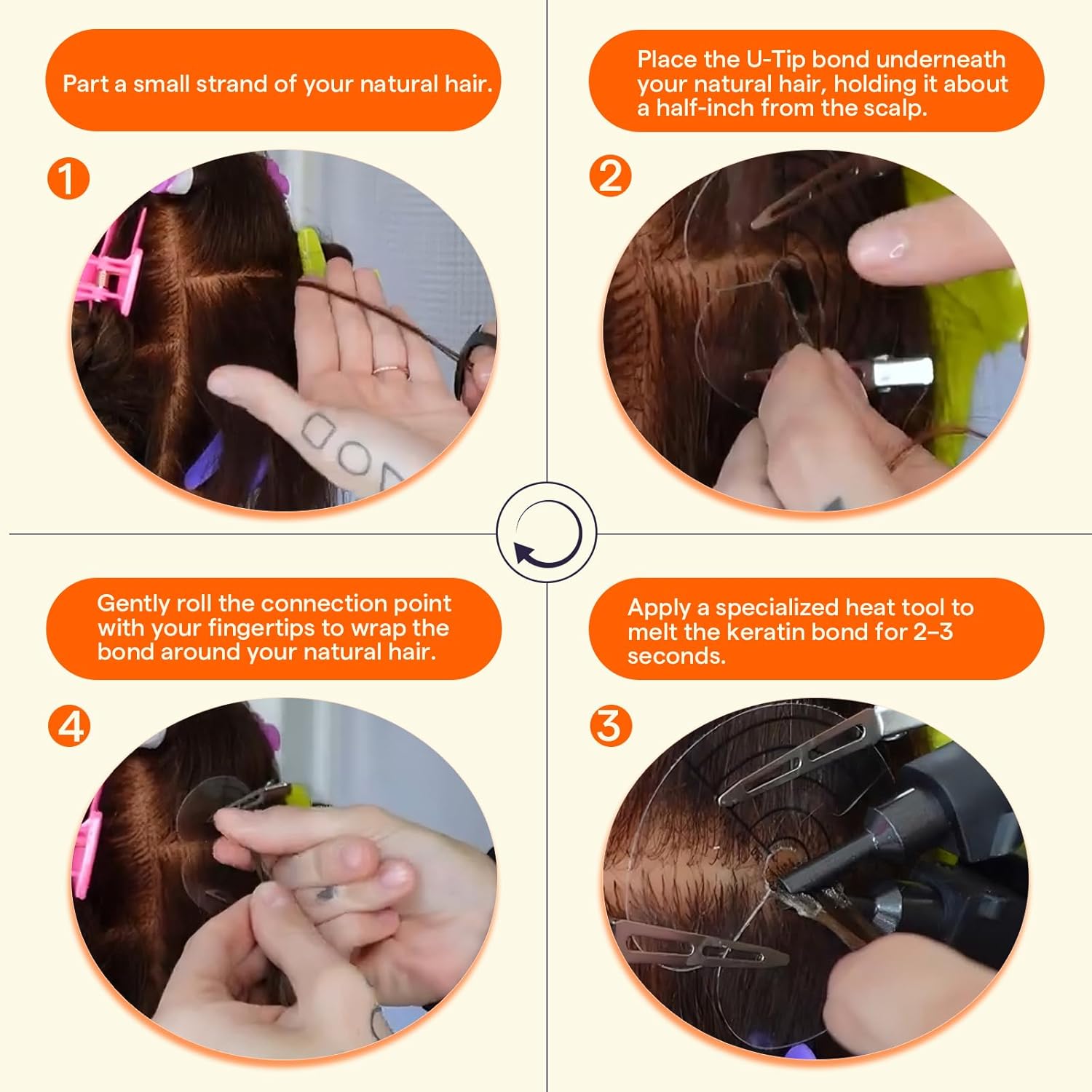 Part a small strand of your natural hair.

1

Place the U-Tip bond underneath your natural hair, holding it about a half-inch from the scalp.

2

Gently roll the connection point with your fingertips to wrap the bond around your natural hair.

4

Apply a specialized heat tool to melt the keratin bond for 2–3 seconds.

3