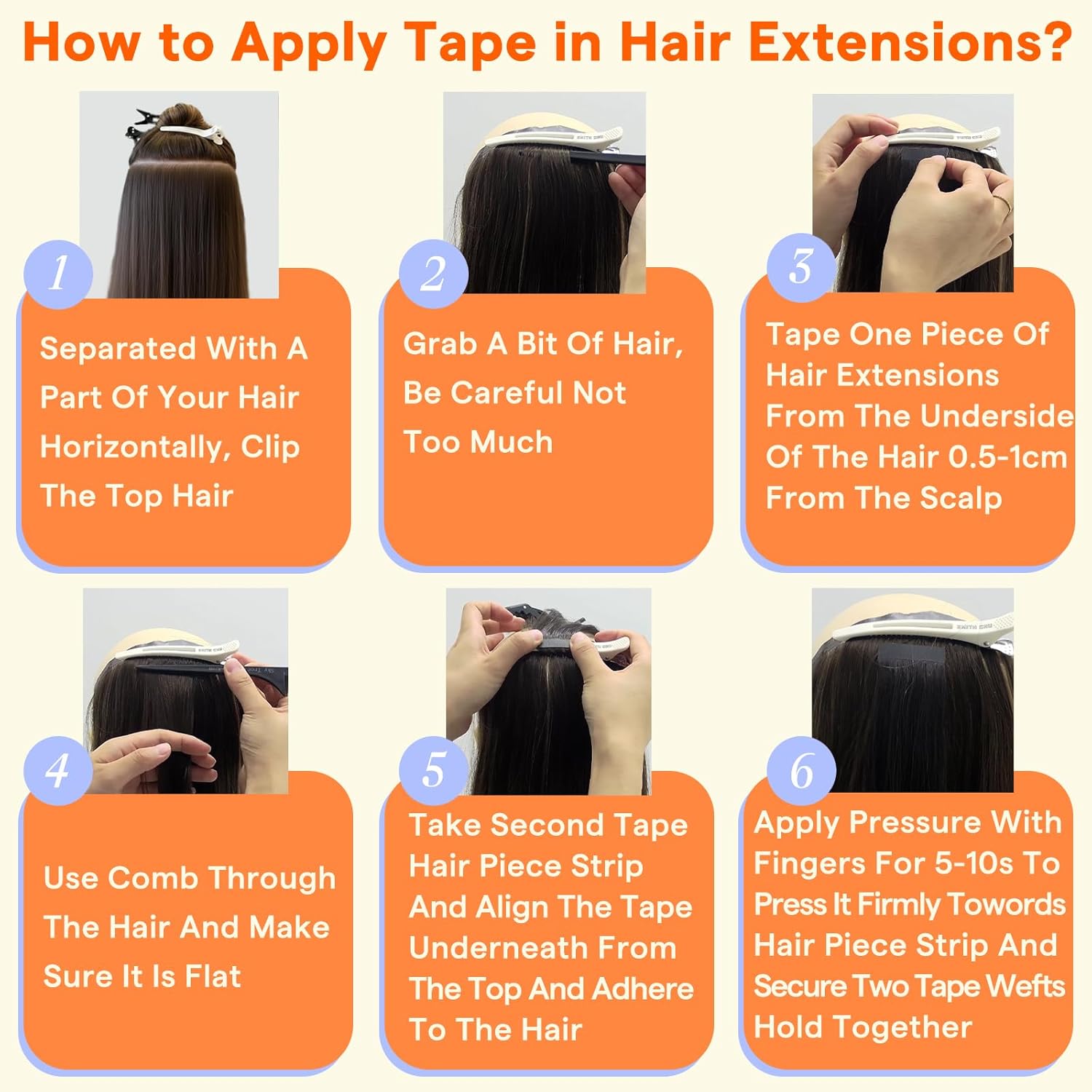 How to Apply Tape in Hair Extensions?

1

Separated With A Part Of Your Hair Horizontally, Clip The Top Hair

2

Grab A Bit Of Hair, Be Careful Not Too Much

3

Tape One Piece Of Hair Extensions From The Underside Of The Hair 0.5-1cm From The Scalp

4

Use Comb Through The Hair And Make Sure It Is Flat

5

Take Second Tape Hair Piece Strip And Align The Tape Underneath From The Top And Adhere To The Hair

6

Apply Pressure With Fingers For 5-10s To Press It Firmly Towords Hair Piece Strip And Secure Two Tape Wefts Hold Together