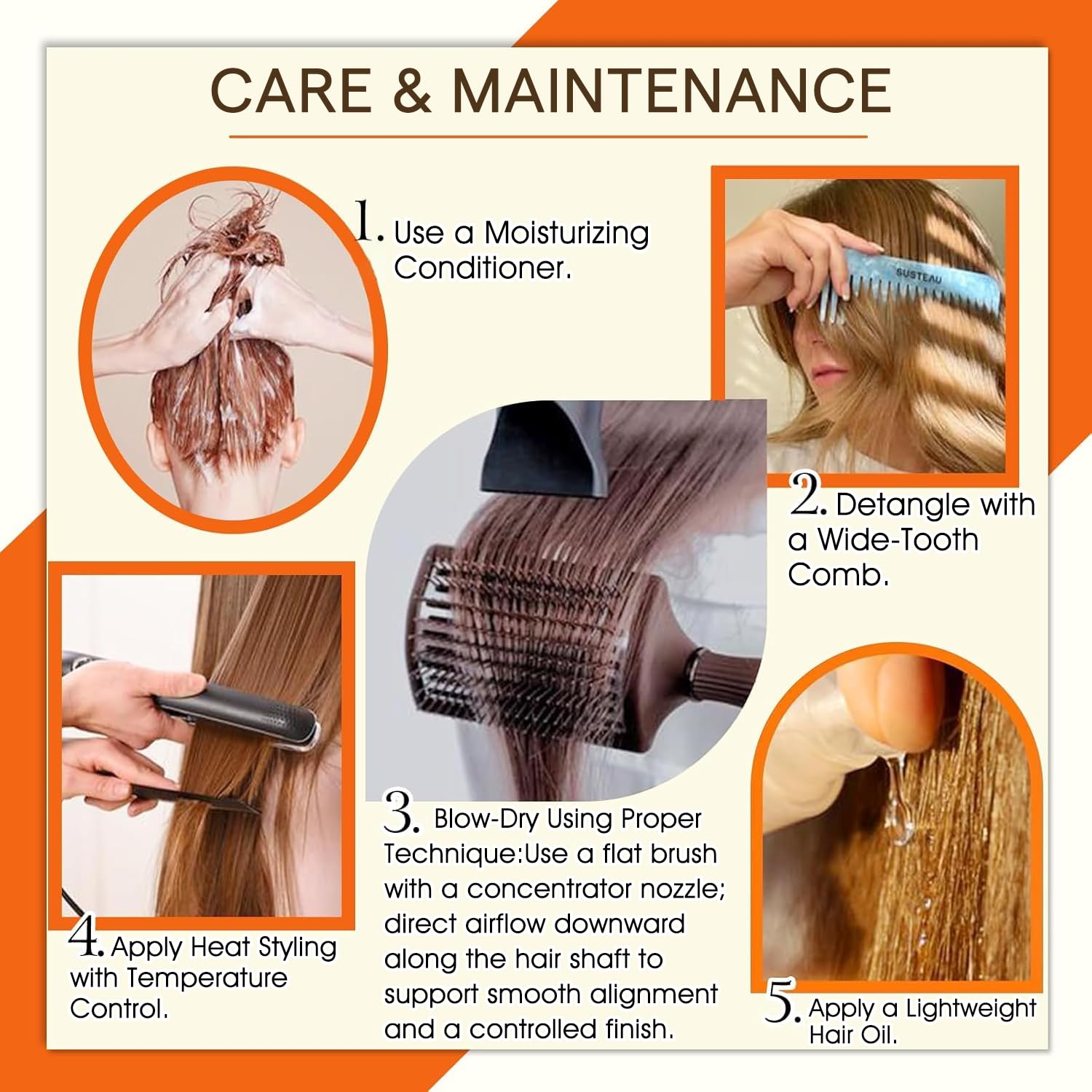 CARE & MAINTENANCE

1. Use a Moisturizing Conditioner.

SUSTEAU

2. Detangle with a Wide-Tooth Comb.

3. Blow-Dry Using Proper Technique:Use a flat brush with a concentrator nozzle; direct airflow downward along the hair shaft to support smooth alignment and a controlled finish.

4. Apply Heat Styling with Temperature Control.

5. Apply a Lightweight Hair Oil.