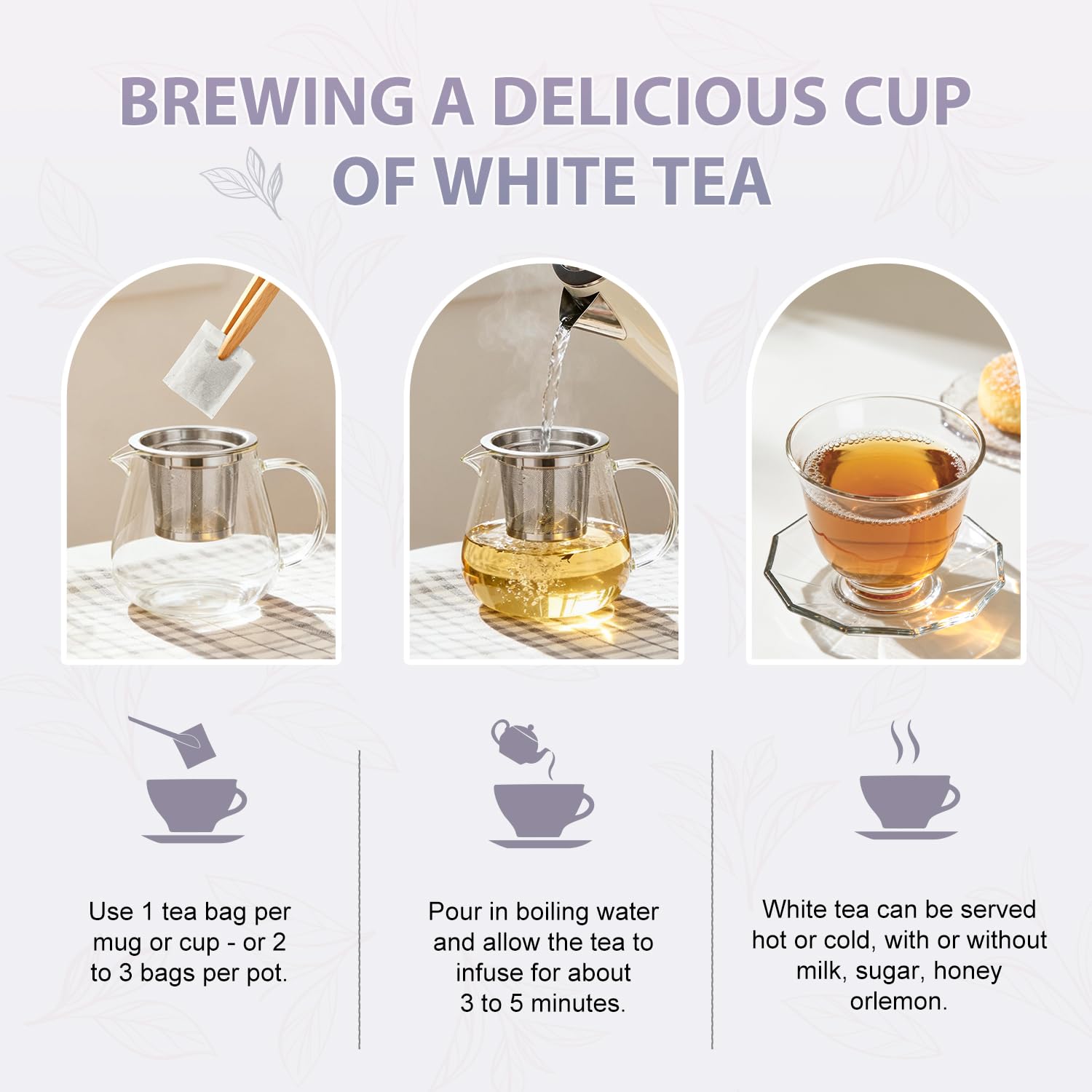 BREWING A DELICIOUS CUP OF WHITE TEA

Use 1 tea bag per mug or cup - or 2 to 3 bags per pot.

Pour in boiling water and allow the tea to infuse for about 3 to 5 minutes.

White tea can be served hot or cold, with or without milk, sugar, honey orlemon.