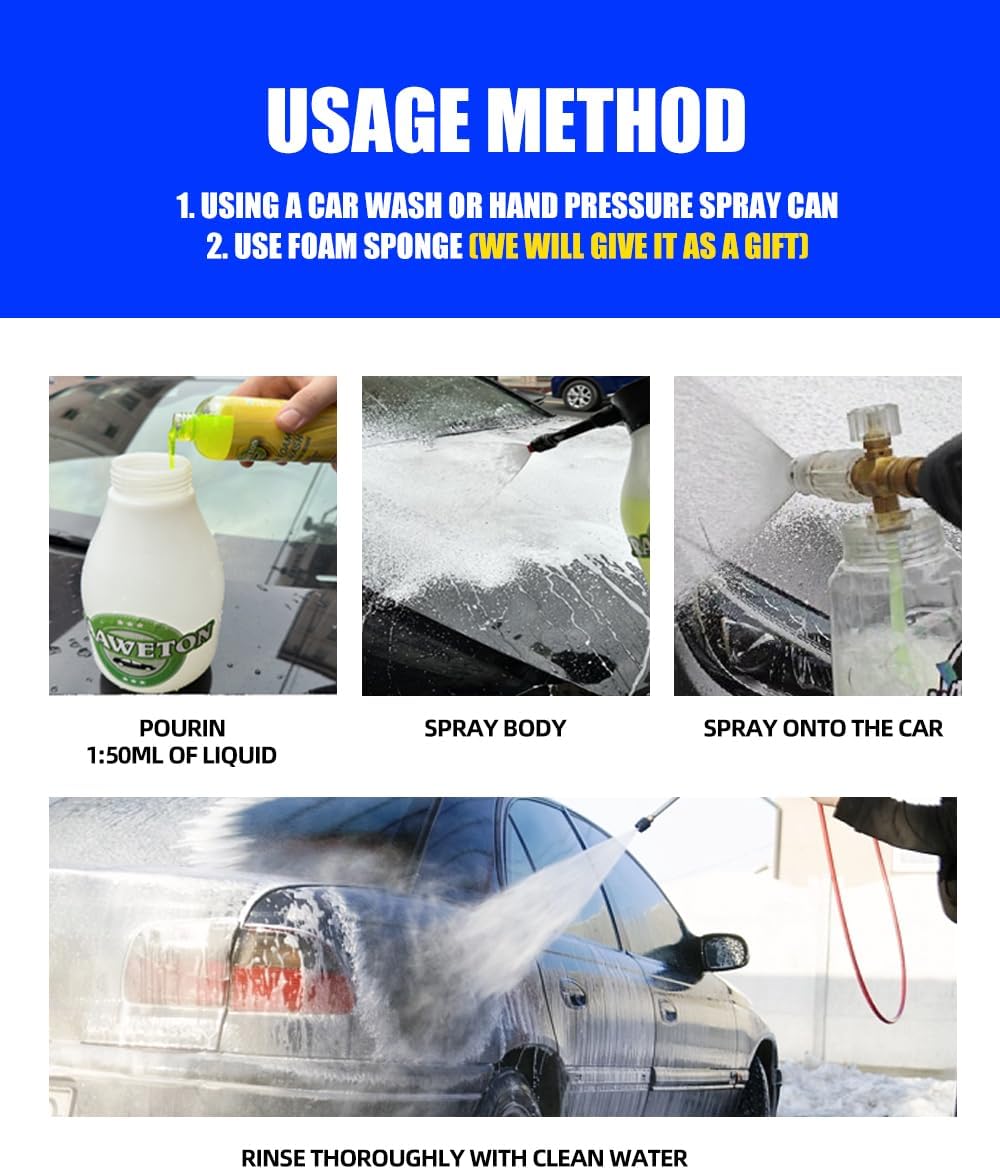 USAGE METHOD

1. USING A CAR WASH OR HAND PRESSURE SPRAY CAN
2. USE FOAM SPONGE (WE WILL GIVE IT AS A GIFT)

AWETON

POURIN
1:50ML OF LIQUID

SPRAY BODY

SPRAY ONTO THE CAR

RINSE THOROUGHLY WITH CLEAN WATER