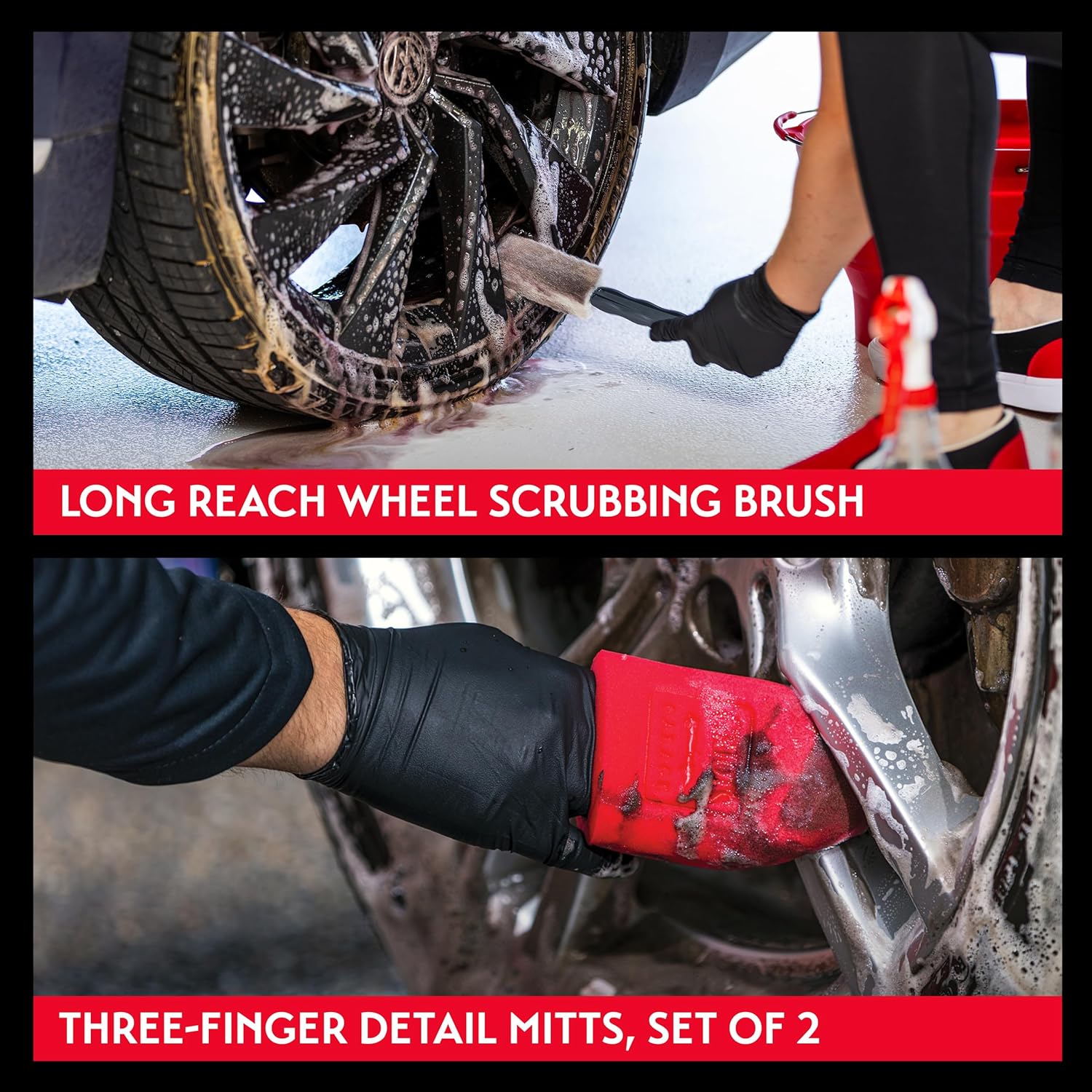 LONG REACH WHEEL SCRUBBING BRUSH

THREE-FINGER DETAIL MITTS, SET OF 2