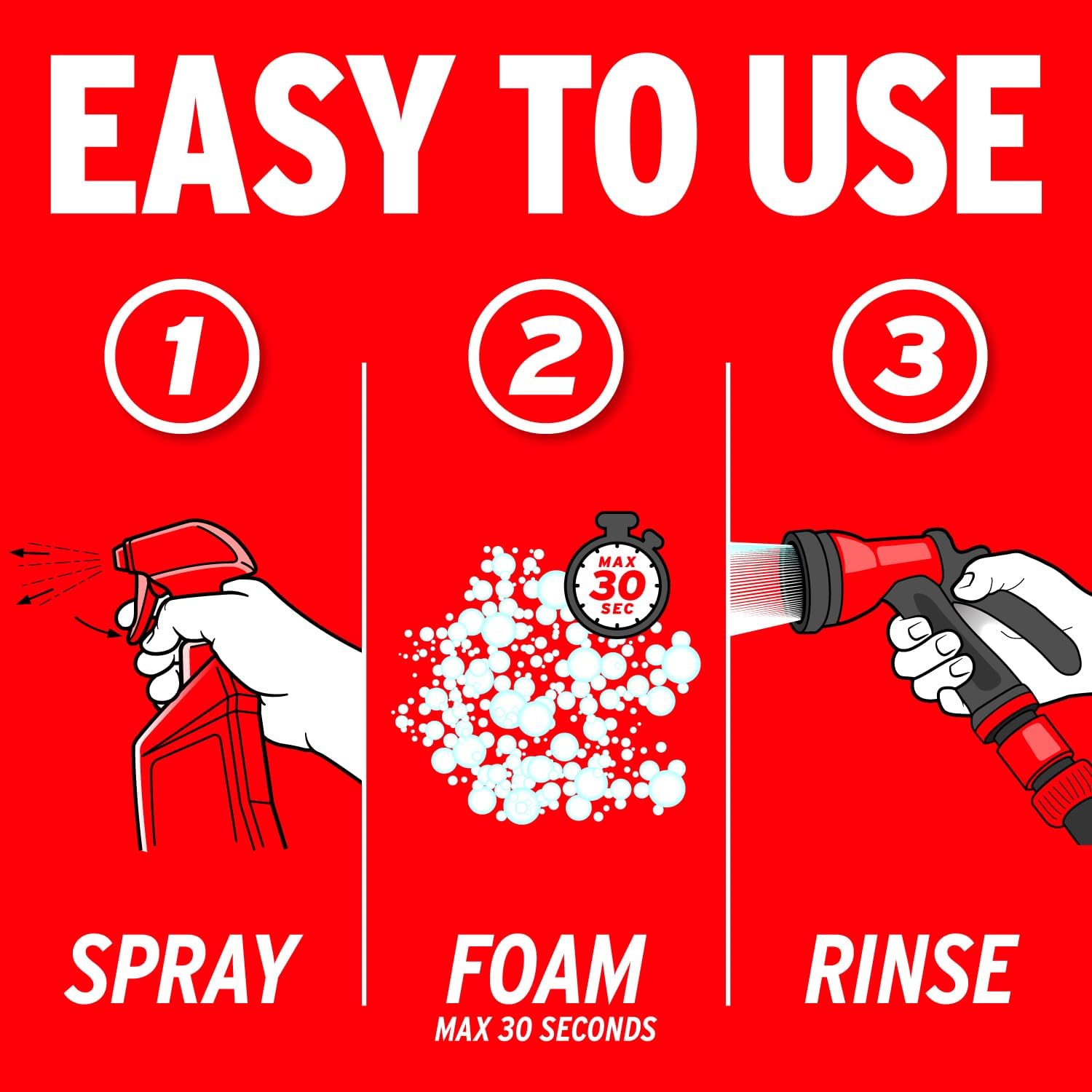 EASY TO USE

1

SPRAY

2

MAX 30 SEC

FOAM
MAX 30 SECONDS

3

RINSE