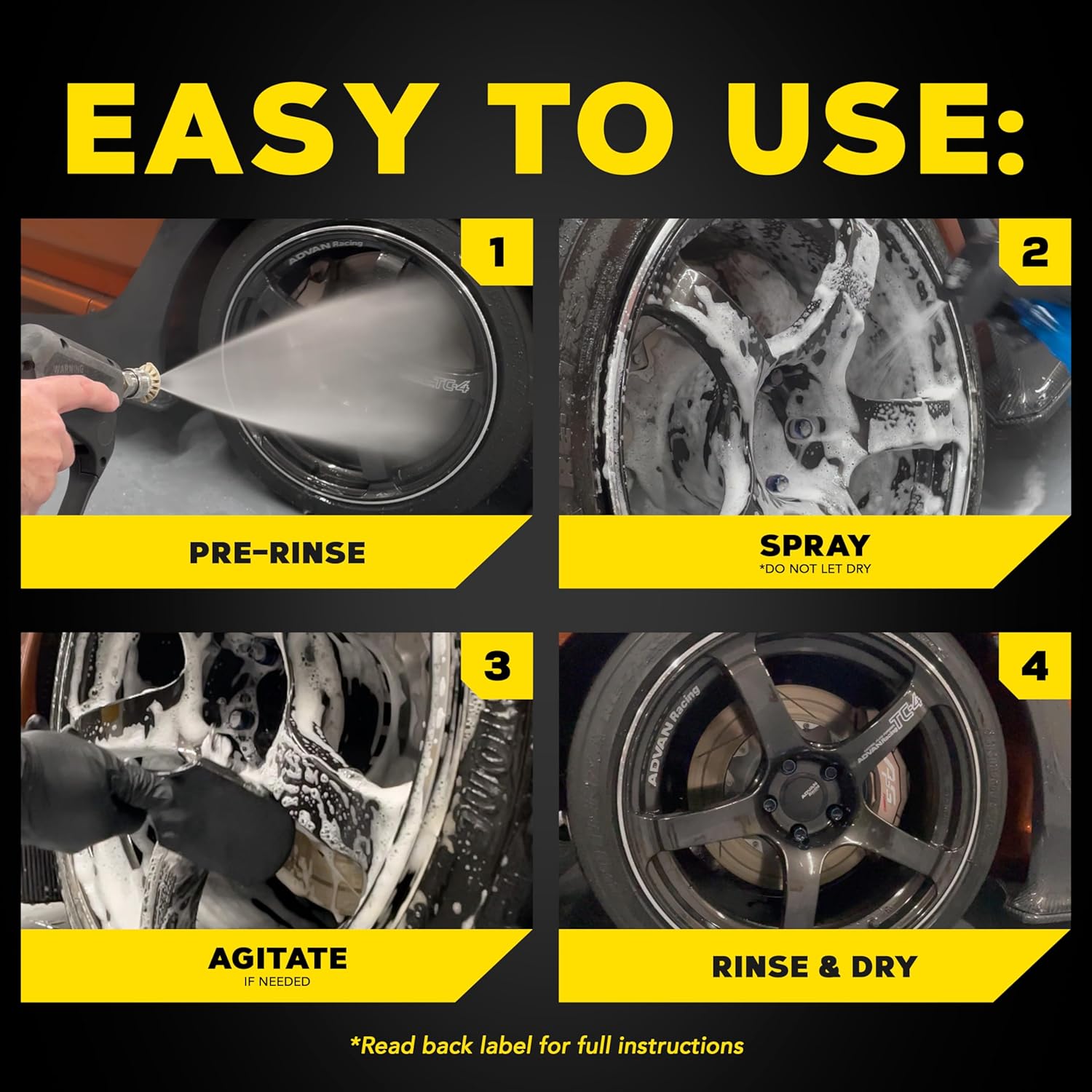 EASY TO USE:

1

ADVAN Racing

WARNING

TC-4

PRE-RINSE

2

SPRAY
*DO NOT LET DRY

3

AGITATE
IF NEEDED

4

ADVAN Racing

ADVAN Racing TC-4

RINSE & DRY

*Read back label for full instructions