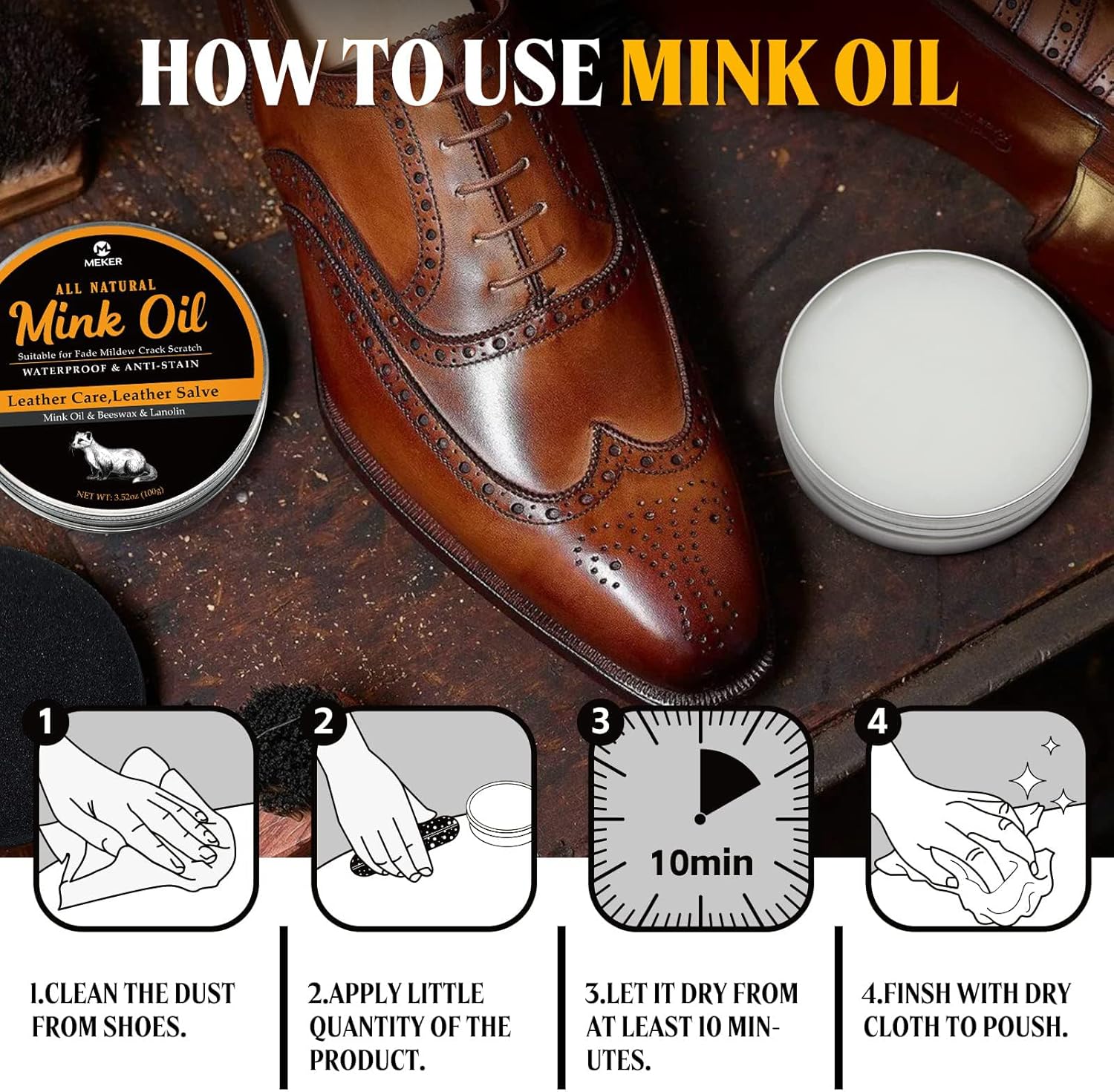 HOW TO USE MINK OIL

MEKER
ALL NATURAL
Mink Oil
Suitable for Fade Mildew Crack Scratch
WATERPROOF & ANTI-STAIN
Leather Care,Leather Salve
Mink Oil & Beeswax & Lanolin
NET WT: 3.52oz (100g)

1

2

3

10min

4

1.CLEAN THE DUST FROM SHOES.

2.APPLY LITTLE QUANTITY OF THE PRODUCT.

3.LET IT DRY FROM AT LEAST 10 MINUTES.

4.FINSH WITH DRY CLOTH TO POUSH.