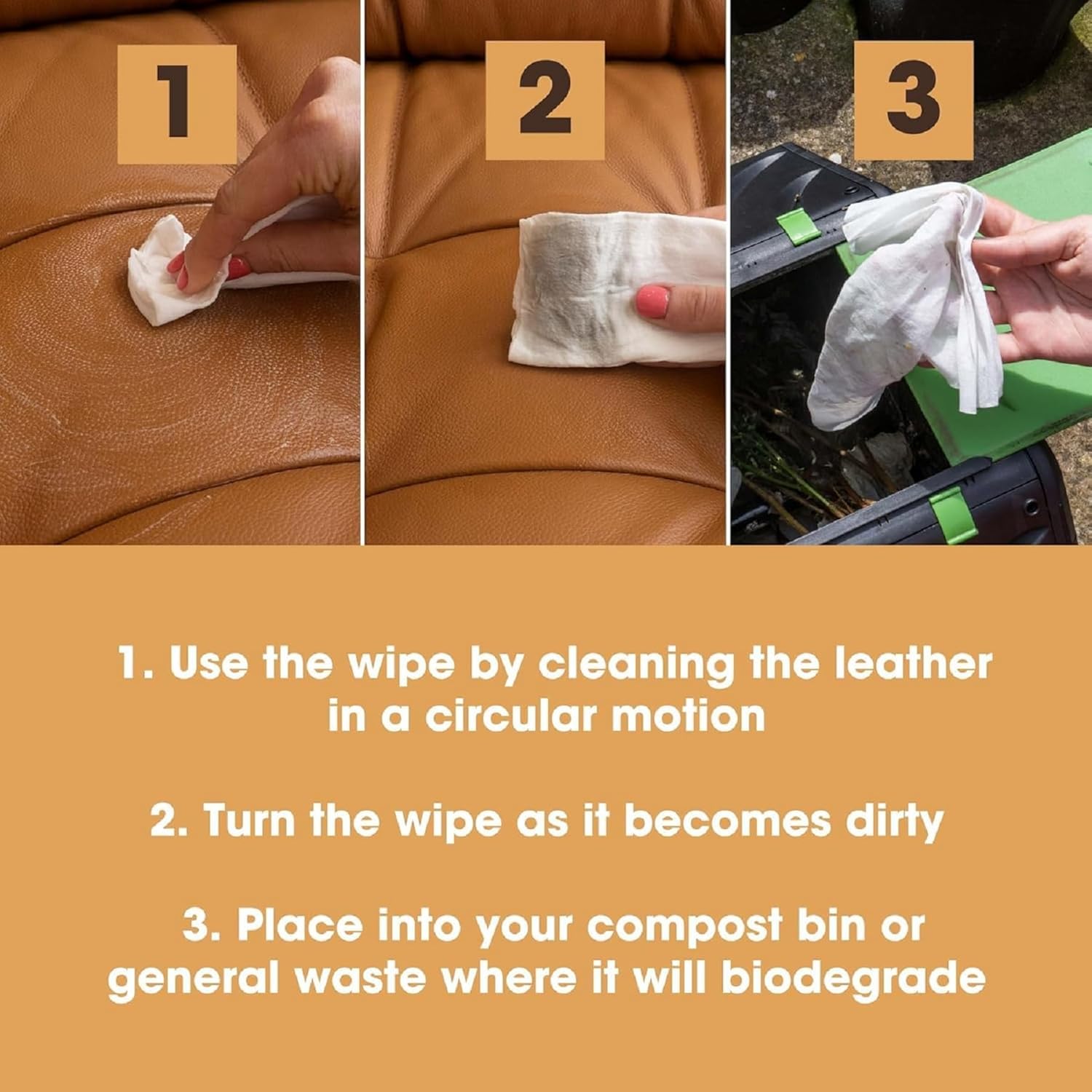 1

2

3

1. Use the wipe by cleaning the leather in a circular motion

2. Turn the wipe as it becomes dirty

3. Place into your compost bin or general waste where it will biodegrade