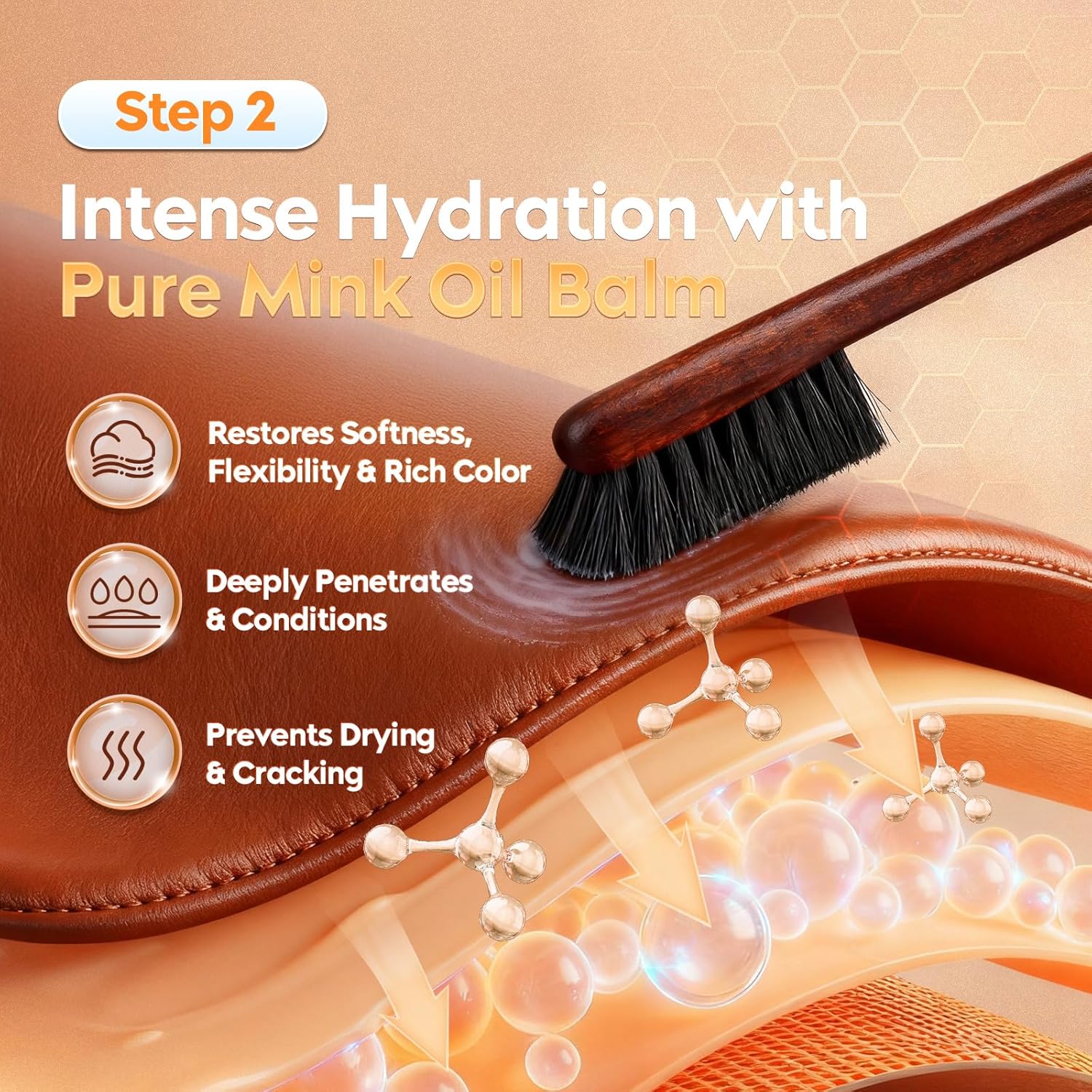 Step 2

Intense Hydration with Pure Mink Oil Balm

Restores Softness, Flexibility & Rich Color

Deeply Penetrates & Conditions

Prevents Drying & Cracking