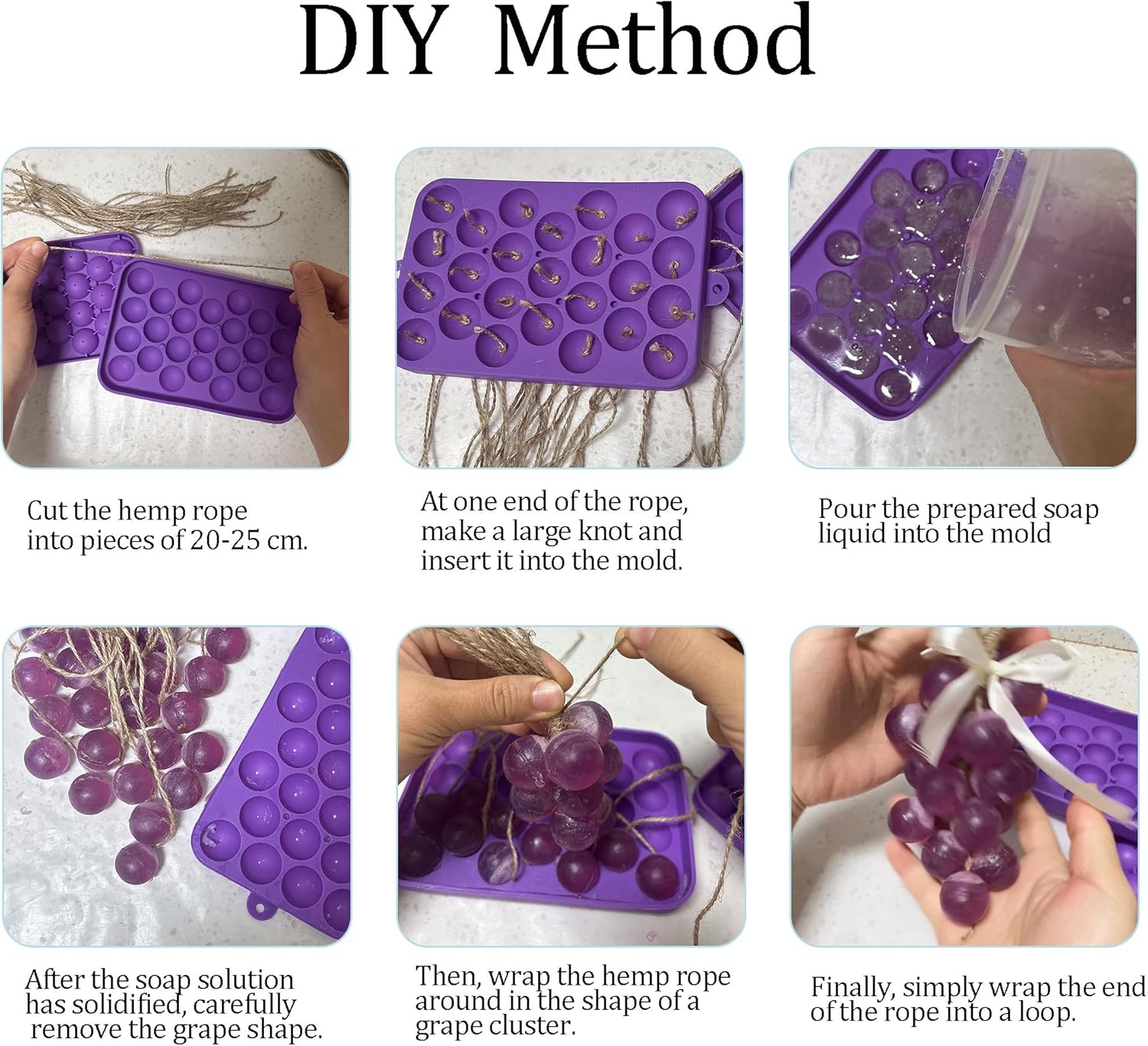 DIY Method

Cut the hemp rope into pieces of 20-25 cm.

At one end of the rope, make a large knot and insert it into the mold.

Pour the prepared soap liquid into the mold

After the soap solution has solidified, carefully remove the grape shape.

Then, wrap the hemp rope around in the shape of a grape cluster.

Finally, simply wrap the end of the rope into a loop.