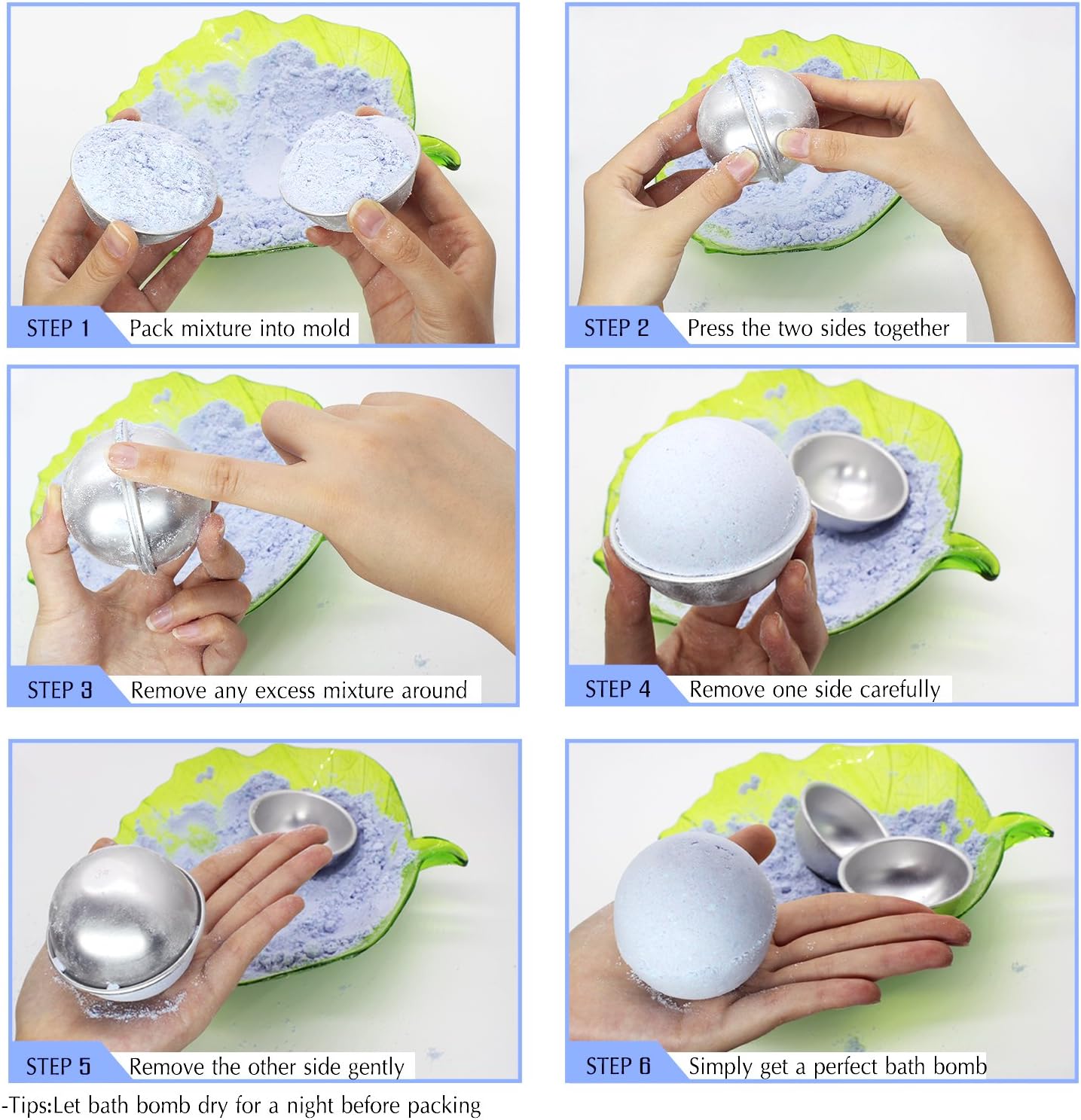 STEP 1 Pack mixture into mold

STEP 2 Press the two sides together

STEP 3 Remove any excess mixture around

STEP 4 Remove one side carefully

STEP 5 Remove the other side gently

STEP 6 Simply get a perfect bath bomb

-Tips:Let bath bomb dry for a night before packing