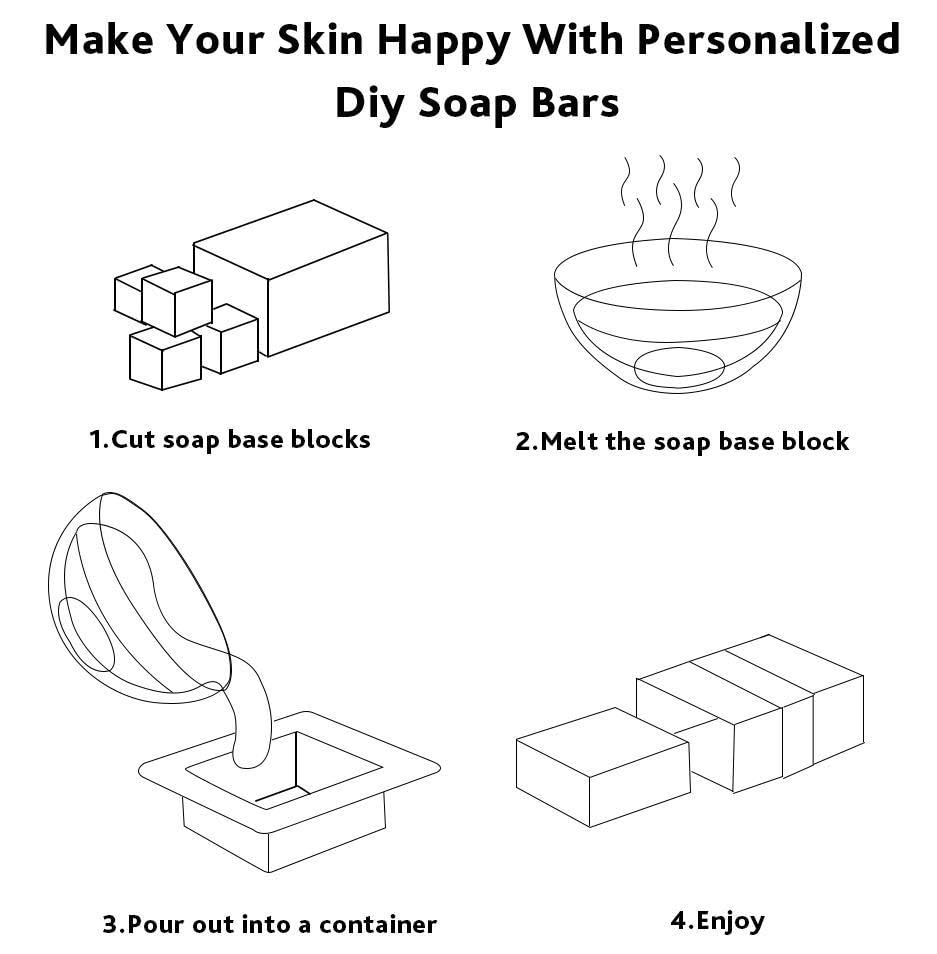 Make Your Skin Happy With Personalized Diy Soap Bars

1.Cut soap base blocks

2.Melt the soap base block

3.Pour out into a container

4.Enjoy