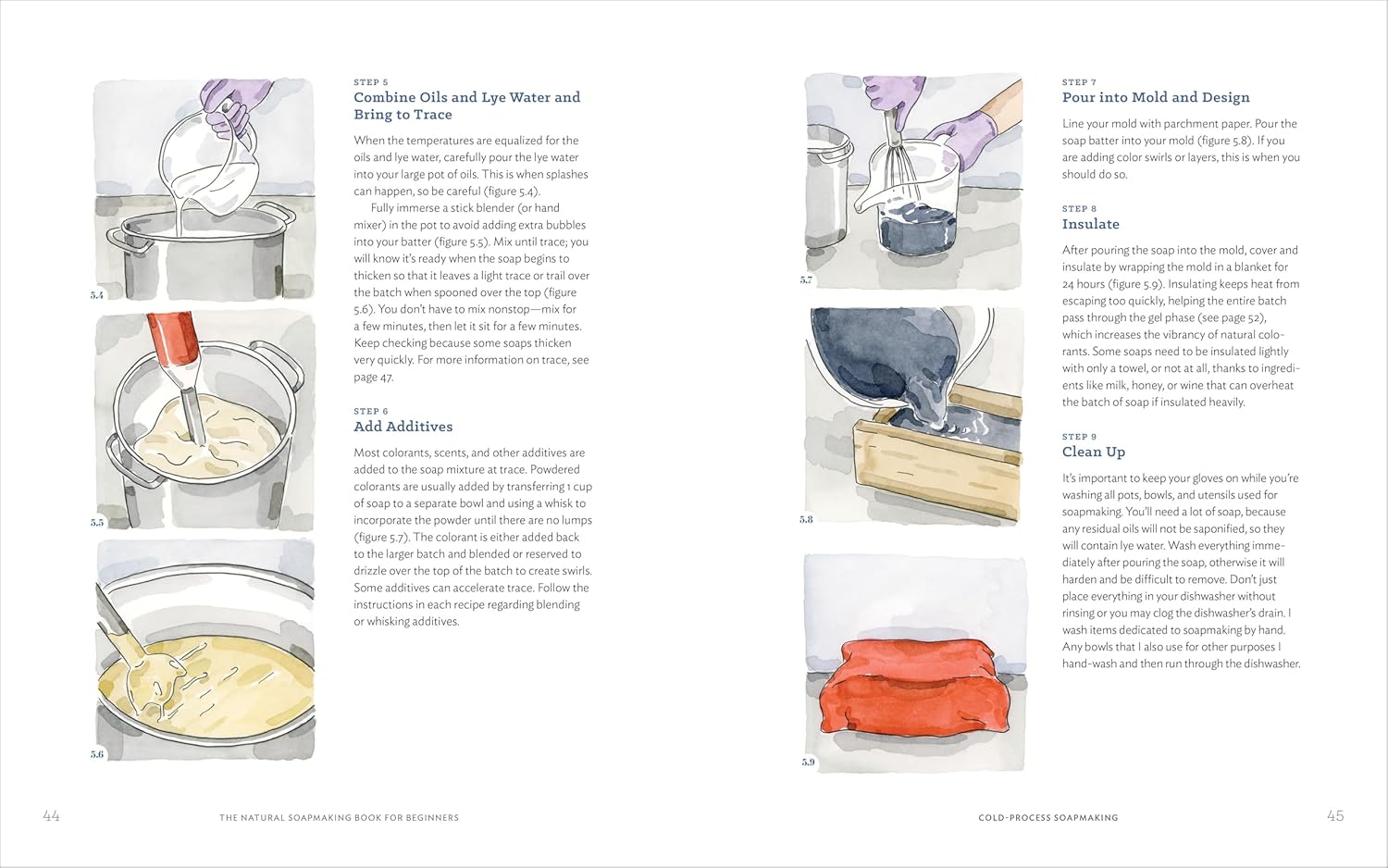 5.4

5.5

5.6

STEP 5
Combine Oils and Lye Water and Bring to Trace

When the temperatures are equalized for the oils and lye water, carefully pour the lye water into your large pot of oils. This is when splashes can happen, so be careful (figure 5.4).

Fully immerse a stick blender (or hand mixer) in the pot to avoid adding extra bubbles into your batter (figure 5.5). Mix until trace; you will know it's ready when the soap begins to thicken so that it leaves a light trace or trail over the batch when spooned over the top (figure 5.6). You don't have to mix nonstop—mix for a few minutes, then let it sit for a few minutes. Keep checking because some soaps thicken very quickly. For more information on trace, see page 47.

STEP 6
Add Additives

Most colorants, scents, and other additives are added to the soap mixture at trace. Powdered colorants are usually added by transferring 1 cup of soap to a separate bowl and using a whisk to incorporate the powder until there are no lumps (figure 5.7). The colorant is either added back to the larger batch and blended or reserved to drizzle over the top of the batch to create swirls. Some additives can accelerate trace. Follow the instructions in each recipe regarding blending or whisking additives.

44 THE NATURAL SOAPMAKING BOOK FOR BEGINNERS

5.7

5.8

5.9

STEP 7
Pour into Mold and Design

Line your mold with parchment paper. Pour the soap batter into your mold (figure 5.8). If you are adding color swirls or layers, this is when you should do so.

STEP 8
Insulate

After pouring the soap into the mold, cover and insulate by wrapping the mold in a blanket for 24 hours (figure 5.9). Insulating keeps heat from escaping too quickly, helping the entire batch pass through the gel phase (see page 52), which increases the vibrancy of natural colorants. Some soaps need to be insulated lightly with only a towel, or not at all, thanks to ingredients like milk, honey, or wine that can overheat the batch of soap if insulated heavily.

STEP 9
Clean Up

It's important to keep your gloves on while you're washing all pots, bowls, and utensils used for soapmaking. You'll need a lot of soap, because any residual oils will not be saponified, so they will contain lye water. Wash everything immediately after pouring the soap, otherwise it will harden and be difficult to remove. Don't just place everything in your dishwasher without rinsing or you may clog the dishwasher's drain. I wash items dedicated to soapmaking by hand. Any bowls that I also use for other purposes I hand-wash and then run through the dishwasher.

COLD-PROCESS SOAPMAKING 45