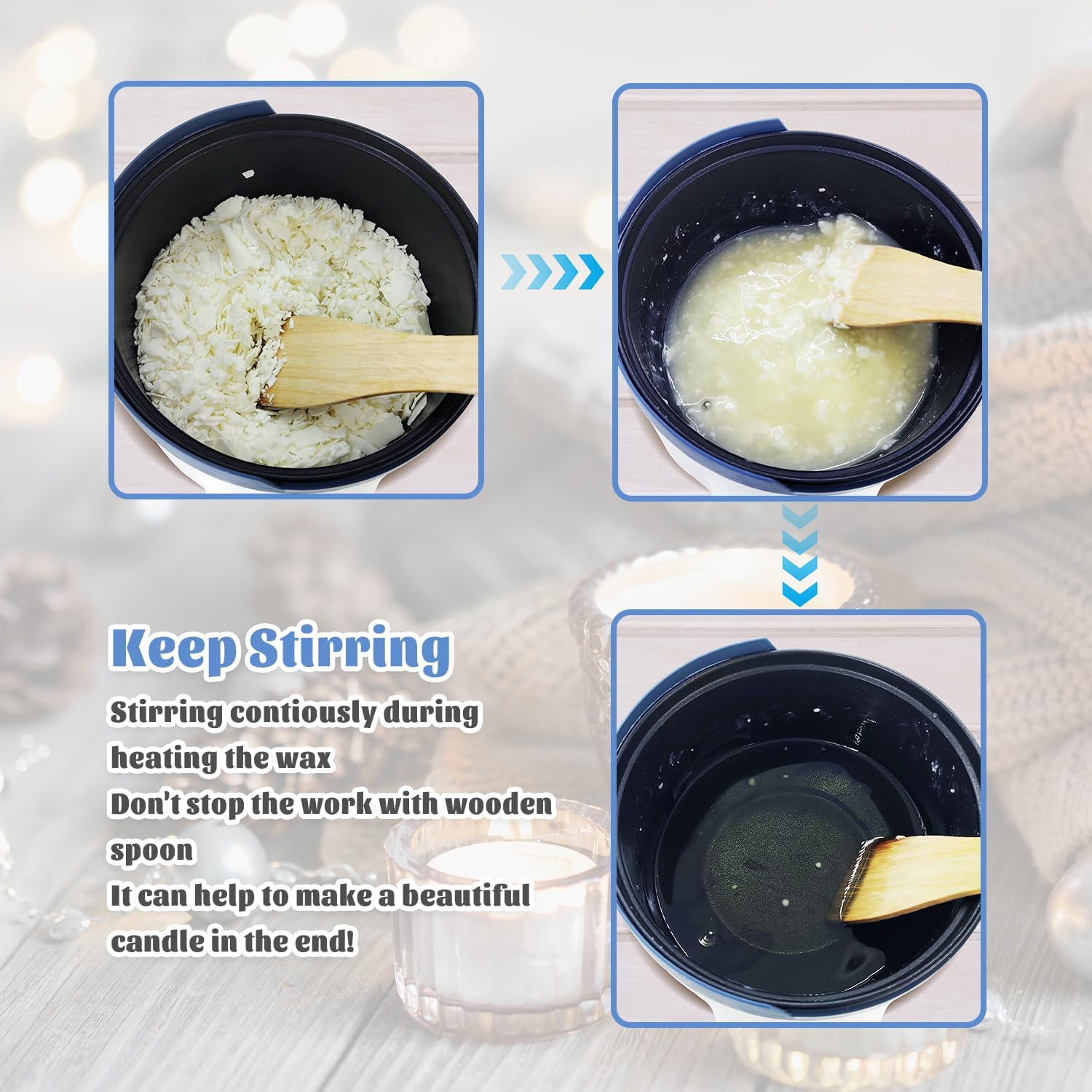 Keep Stirring

Stirring contiously during heating the wax
Don't stop the work with wooden spoon
It can help to make a beautiful candle in the end!