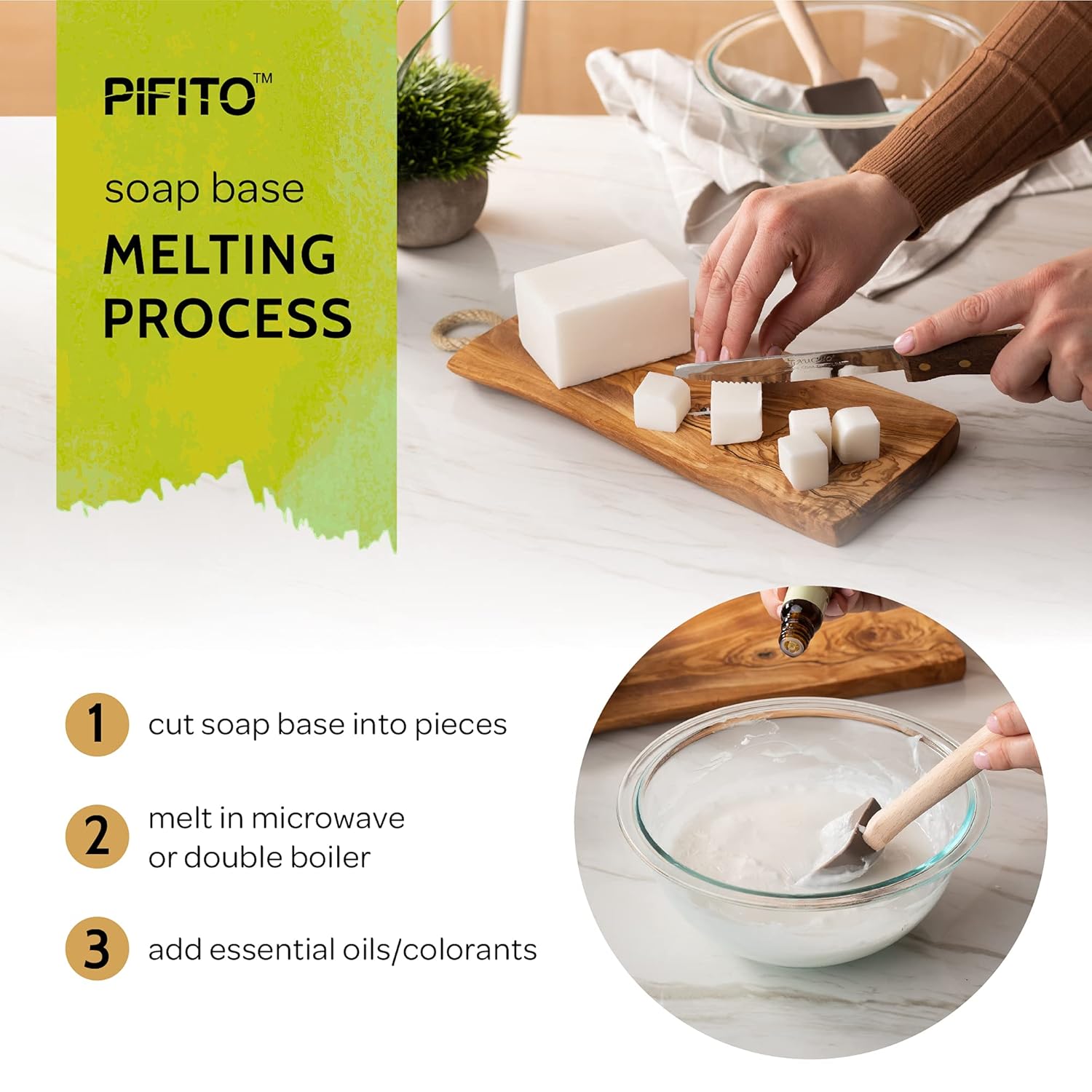 PIFITO™

soap base

MELTING PROCESS

1 cut soap base into pieces

2 melt in microwave or double boiler

3 add essential oils/colorants