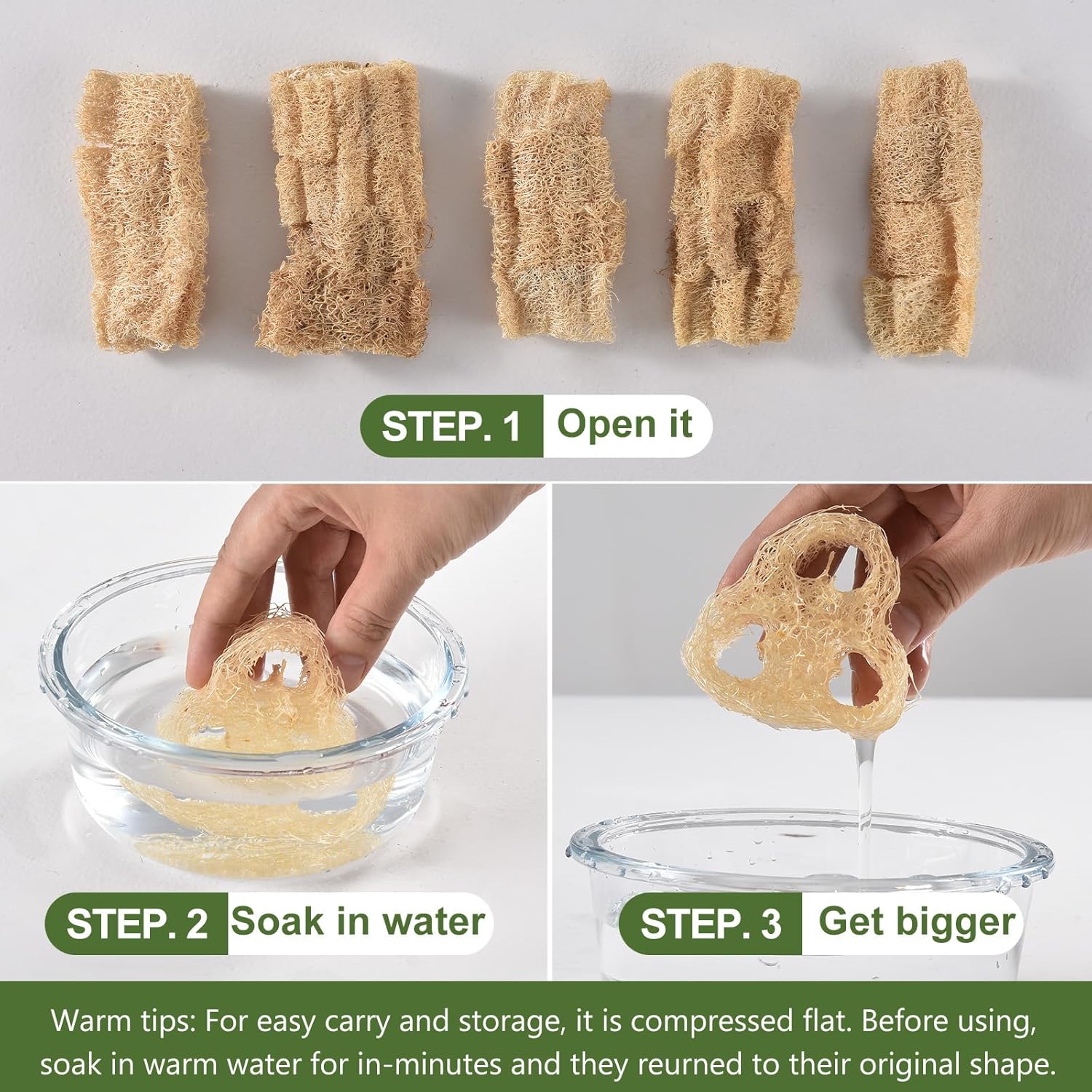 STEP. 1 Open it

STEP. 2 Soak in water

STEP. 3 Get bigger

Warm tips: For easy carry and storage, it is compressed flat. Before using, soak in warm water for in-minutes and they reurned to their original shape.