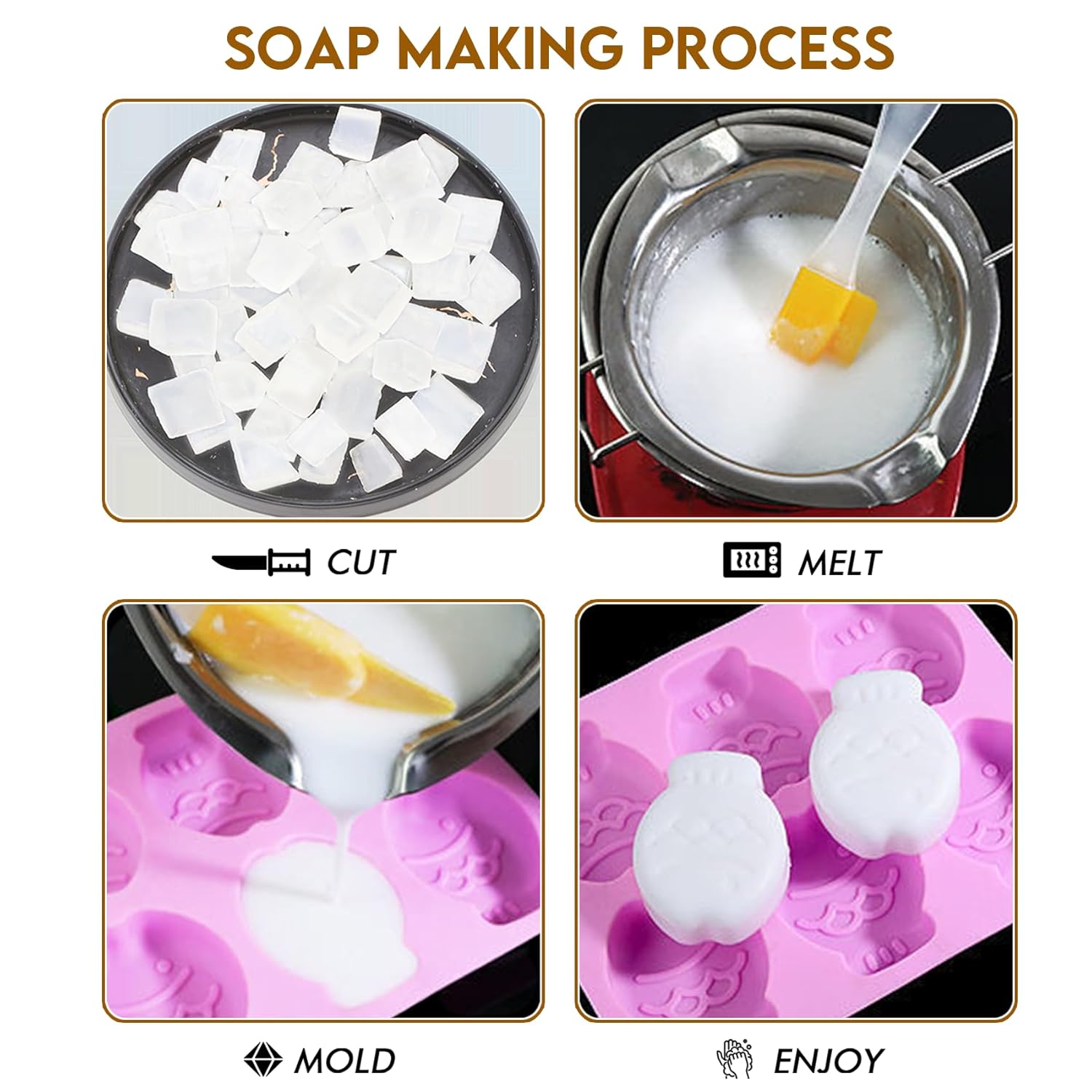 SOAP MAKING PROCESS

CUT

MELT

MOLD

ENJOY