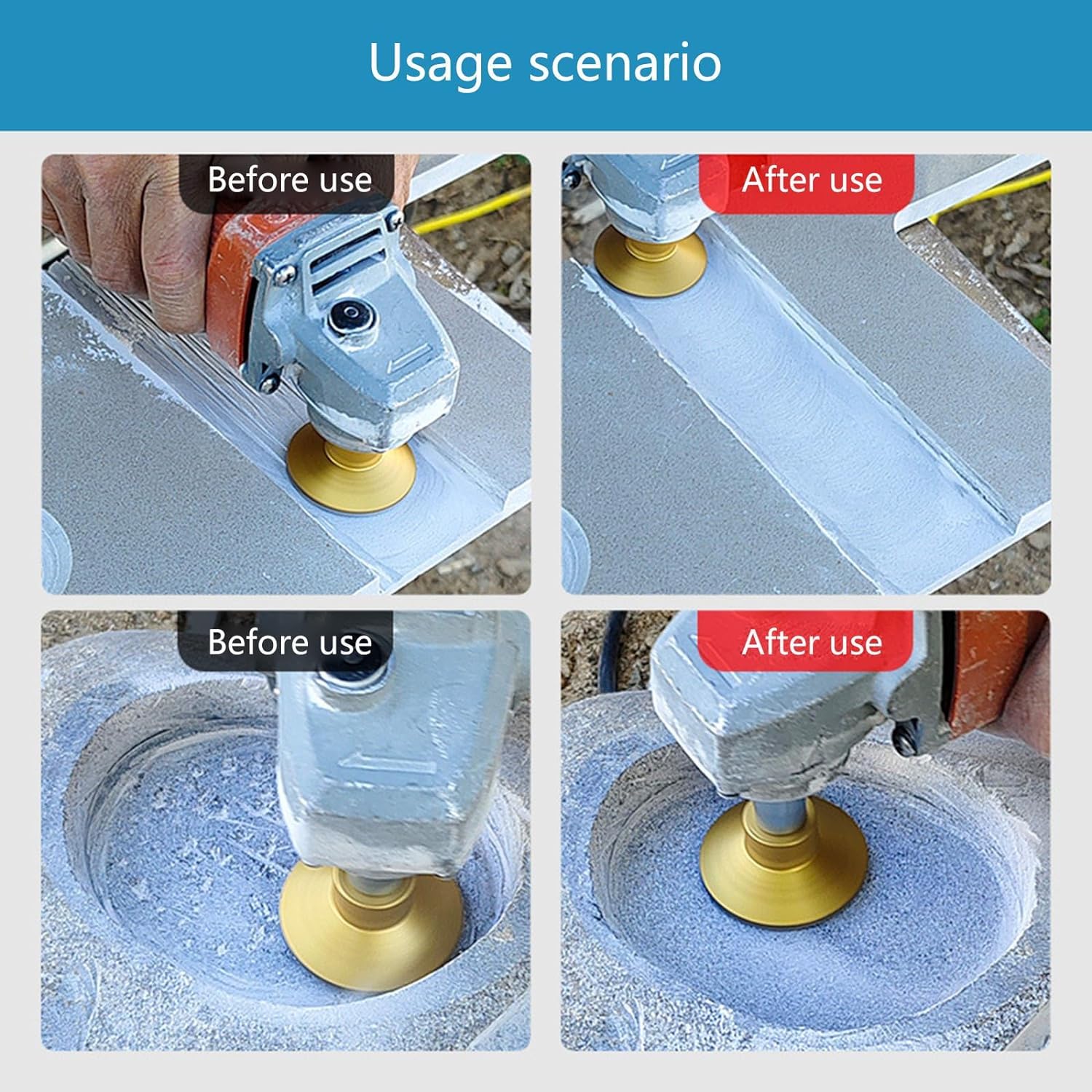 Usage scenario

Before use

After use

Before use

After use