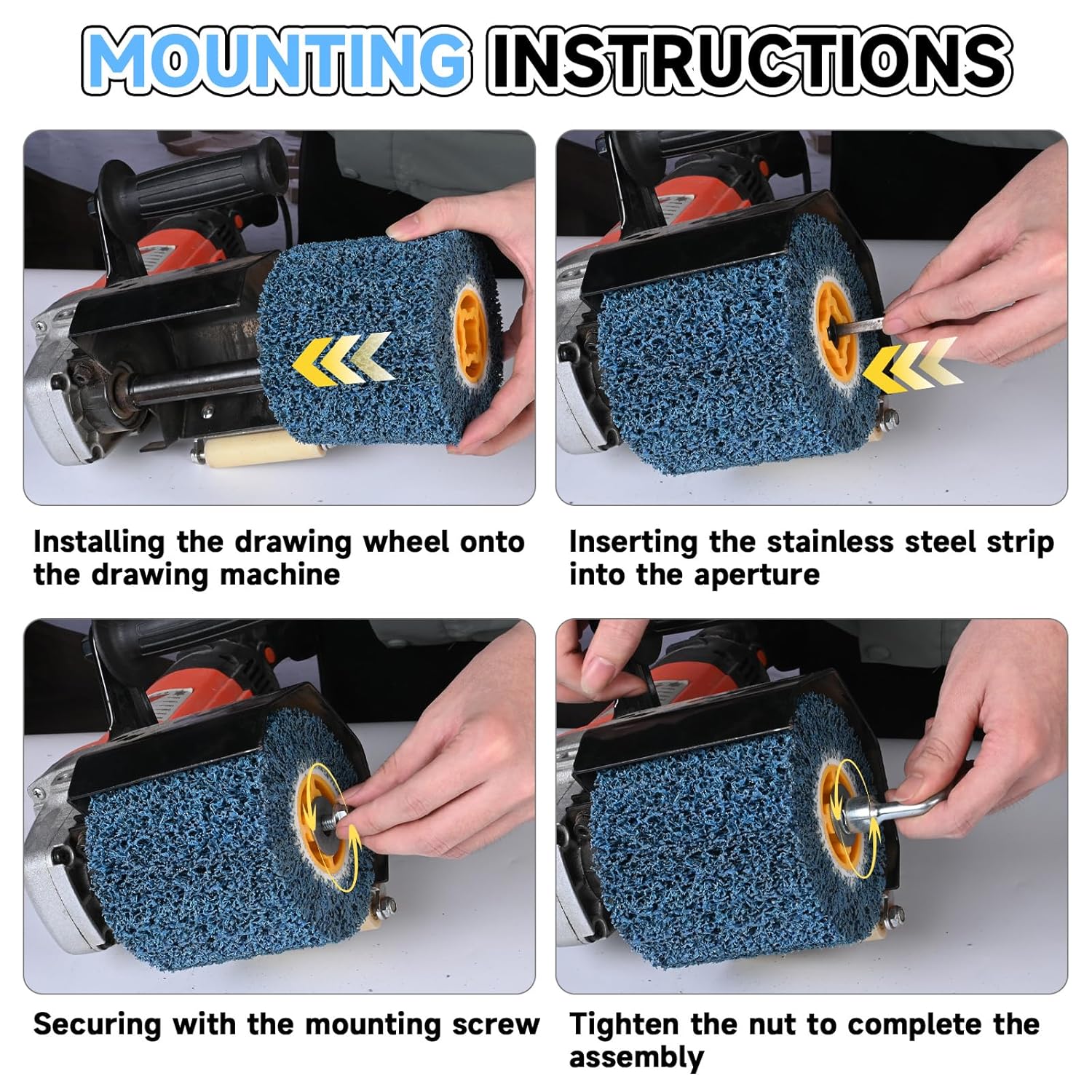 MOUNTING INSTRUCTIONS

Installing the drawing wheel onto the drawing machine

Inserting the stainless steel strip into the aperture

Securing with the mounting screw

Tighten the nut to complete the assembly