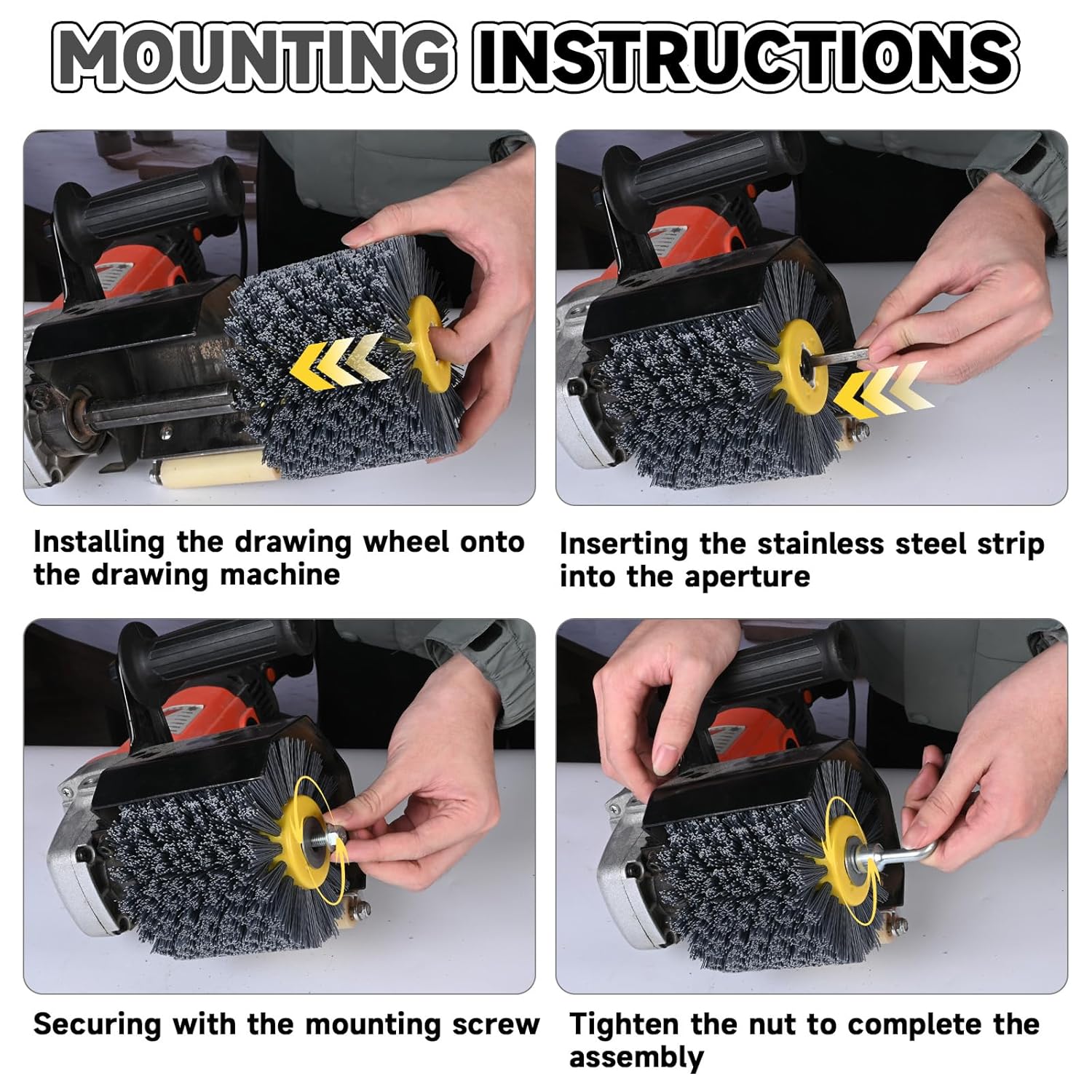 MOUNTING INSTRUCTIONS

Installing the drawing wheel onto the drawing machine

Inserting the stainless steel strip into the aperture

Securing with the mounting screw

Tighten the nut to complete the assembly