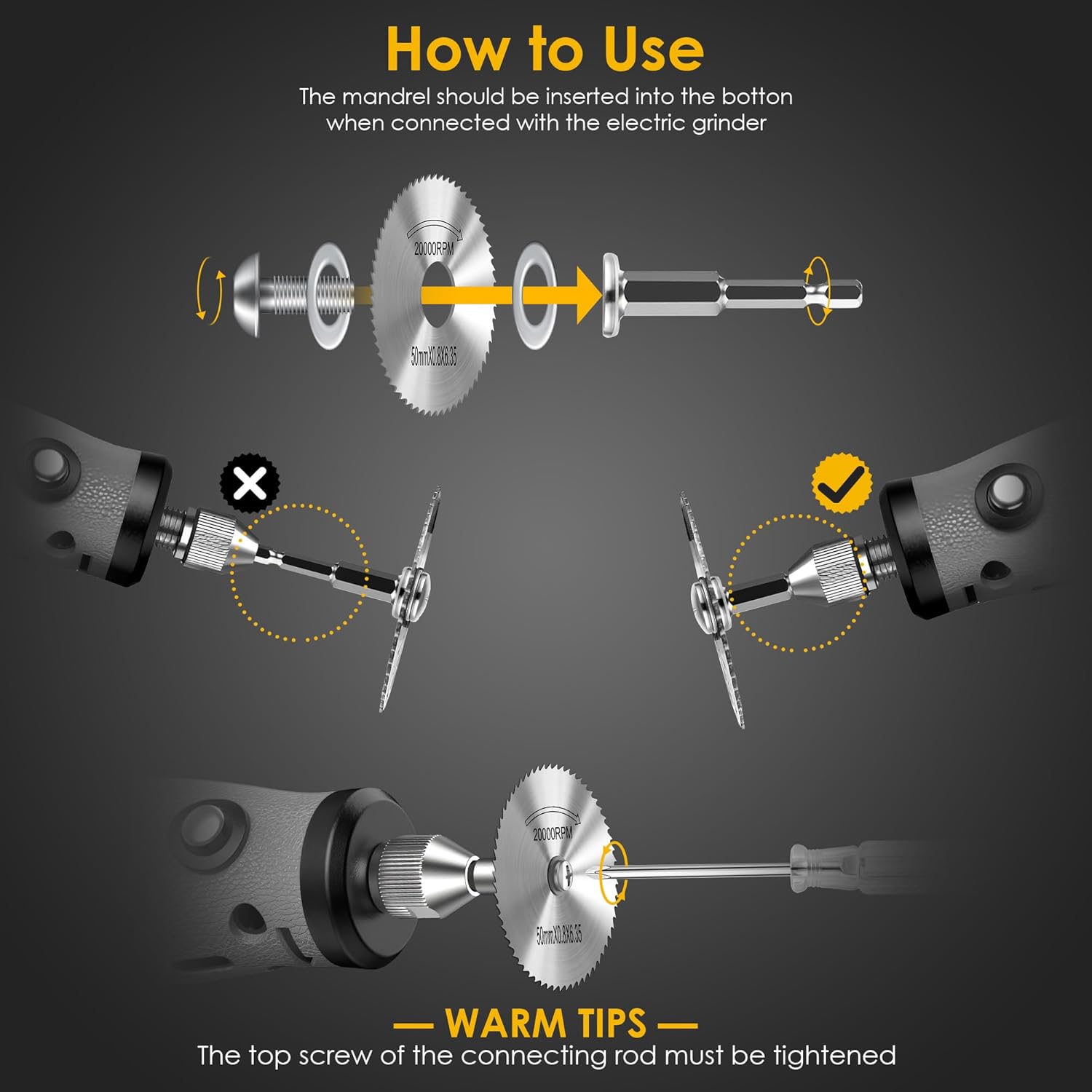 How to Use

The mandrel should be inserted into the botton when connected with the electric grinder

20000RPM

50mmX0.8X6.35

20000RPM

50mmX0.8X6.35

— WARM TIPS —

The top screw of the connecting rod must be tightened