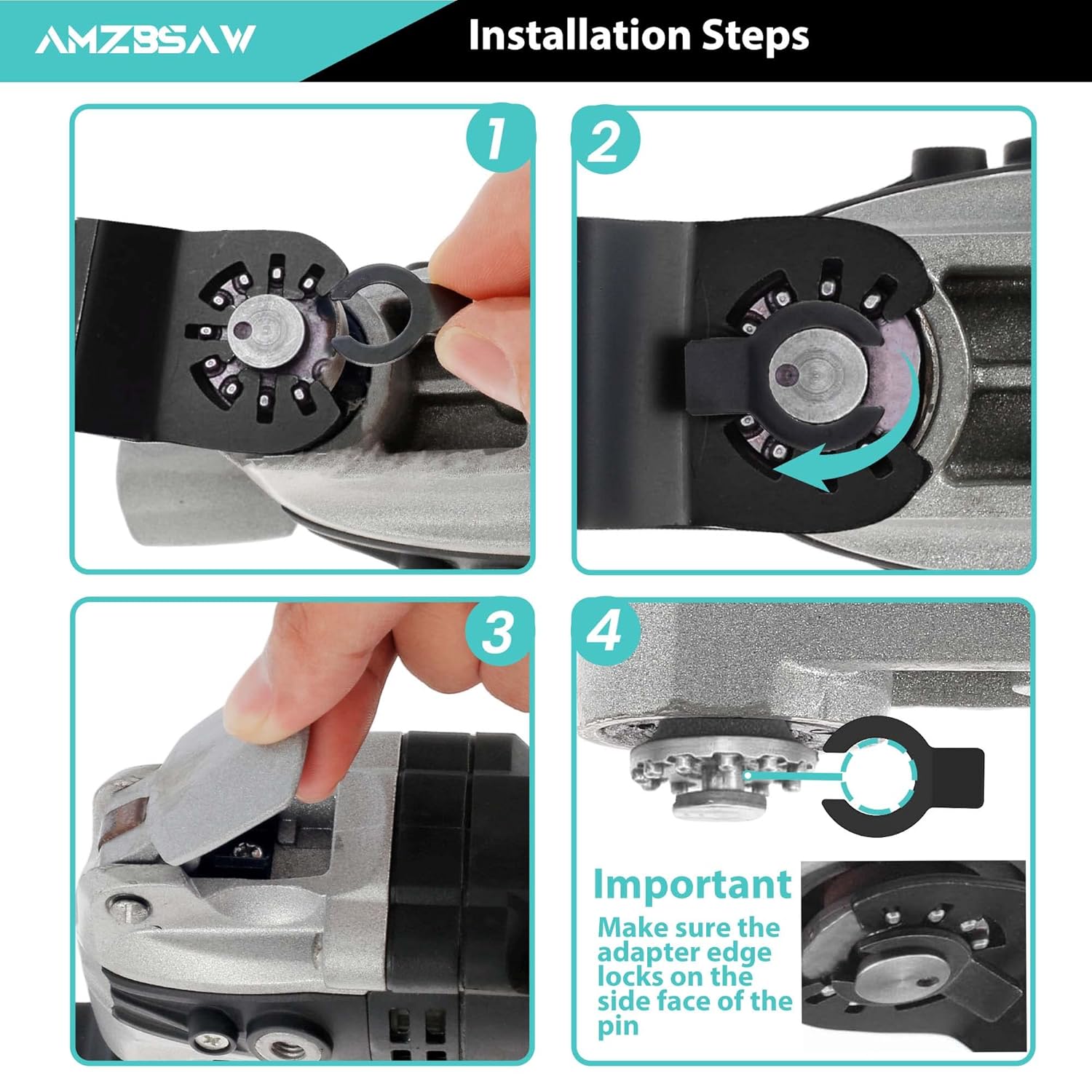 AMZBSAW

Installation Steps

1

2

3

4

Important

Make sure the adapter edge locks on the side face of the pin