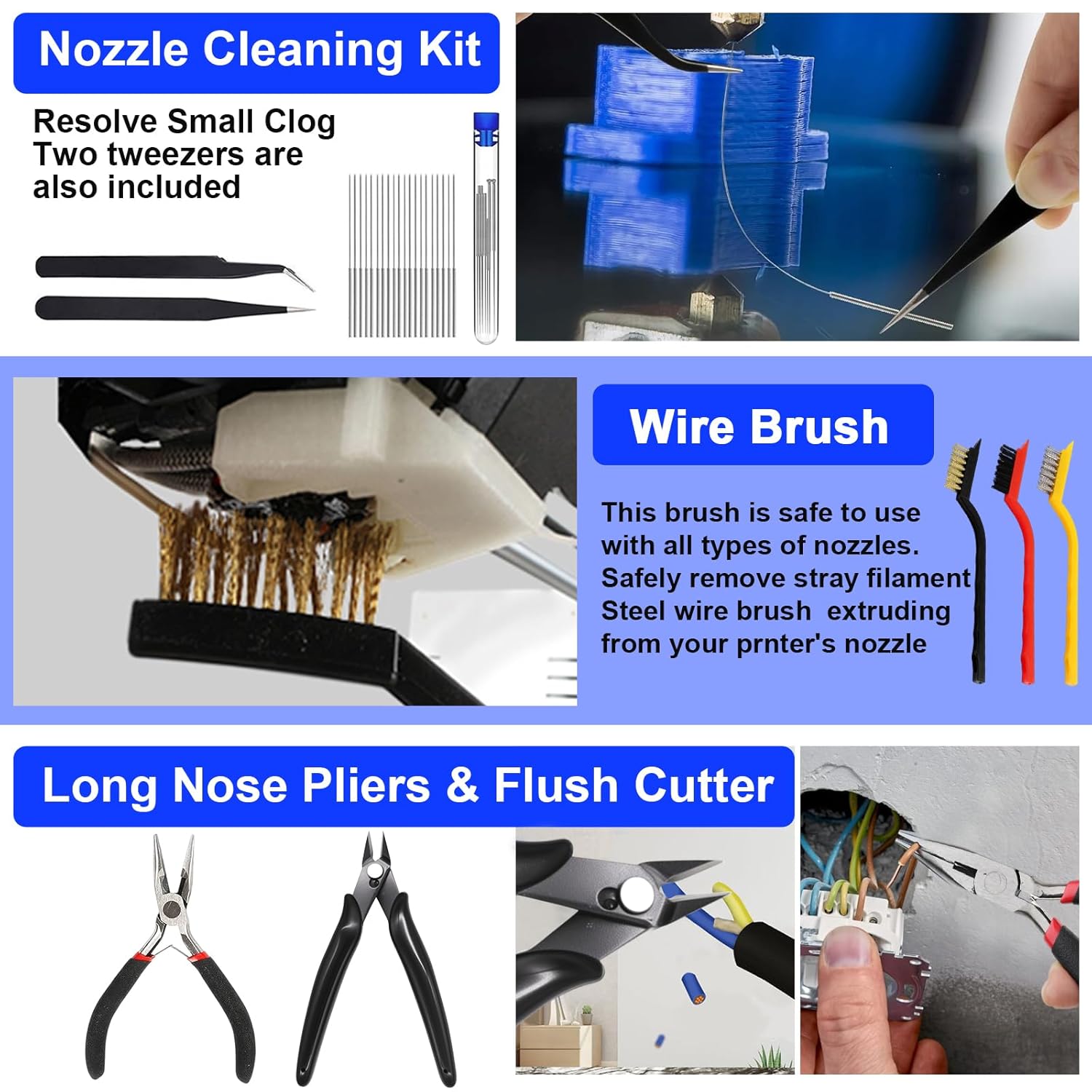 Nozzle Cleaning Kit

Resolve Small Clog
Two tweezers are also included

Wire Brush

This brush is safe to use with all types of nozzles. Safely remove stray filament Steel wire brush extruding from your prnter's nozzle

Long Nose Pliers & Flush Cutter