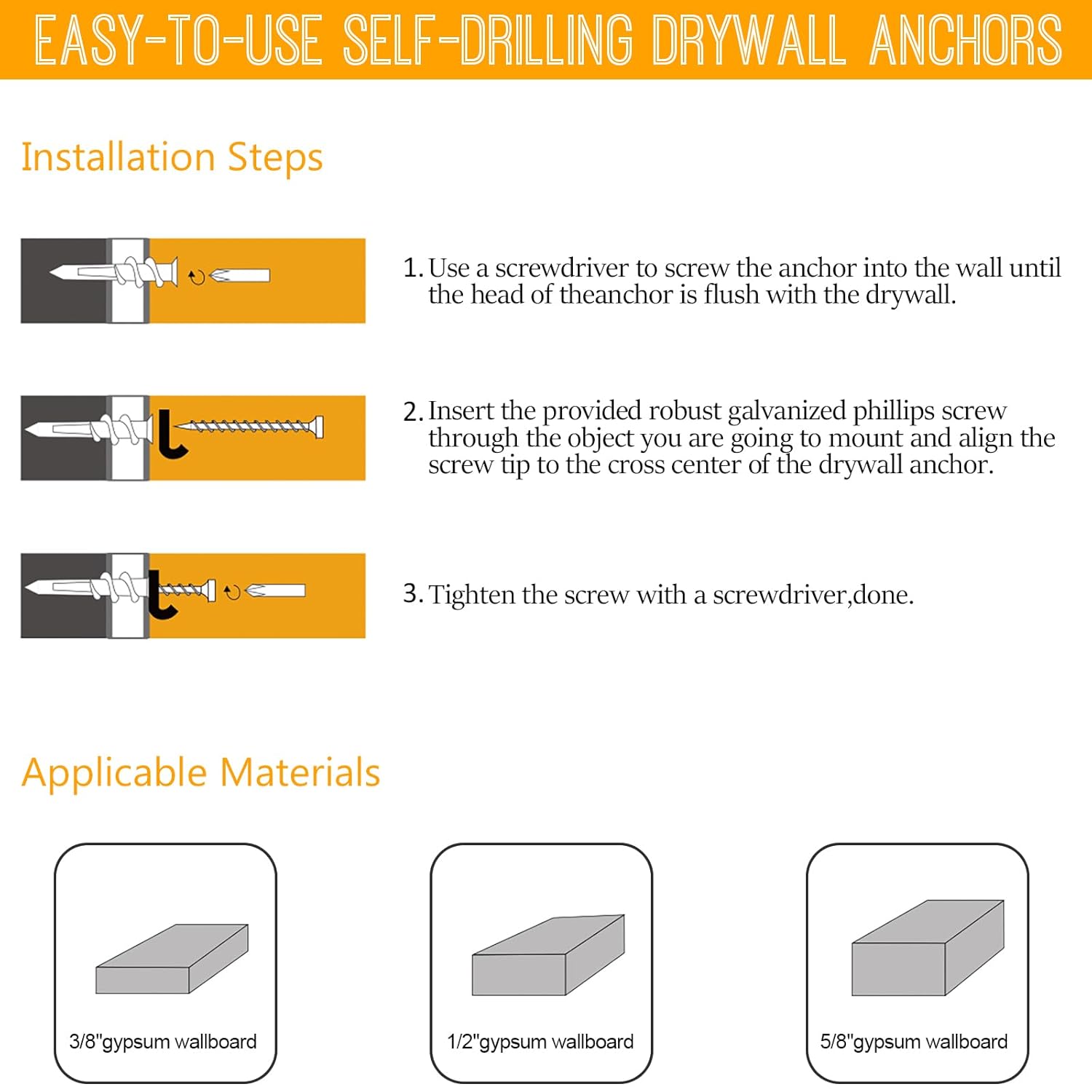 EASY-TO-USE SELF-DRILLING DRYWALL ANCHORS

Installation Steps

1. Use a screwdriver to screw the anchor into the wall until the head of theanchor is flush with the drywall.

2. Insert the provided robust galvanized phillips screw through the object you are going to mount and align the screw tip to the cross center of the drywall anchor.

3. Tighten the screw with a screwdriver,done.

Applicable Materials

3/8"gypsum wallboard

1/2"gypsum wallboard

5/8"gypsum wallboard