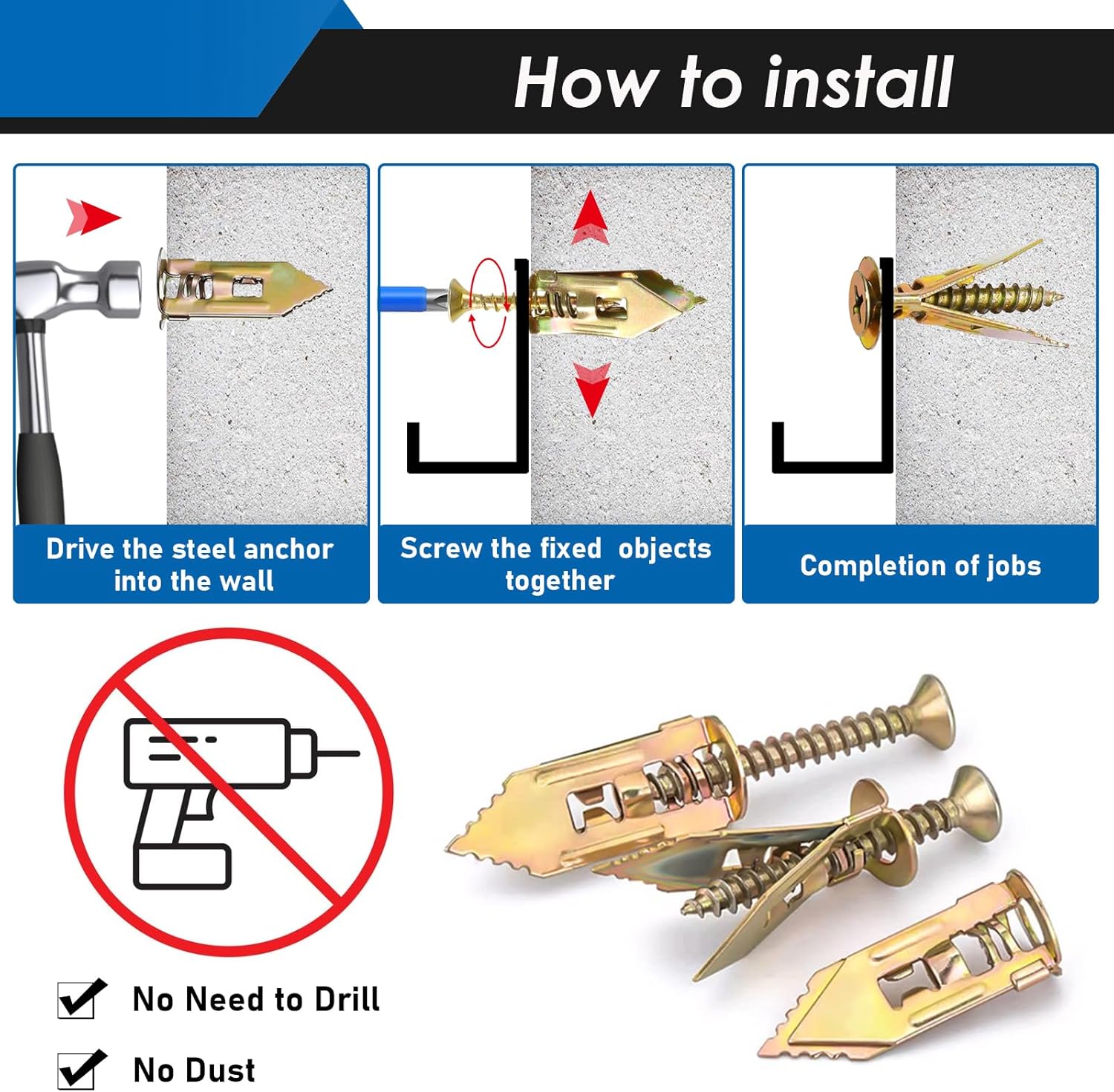 How to install

Drive the steel anchor into the wall

Screw the fixed objects together

Completion of jobs

No Need to Drill

No Dust