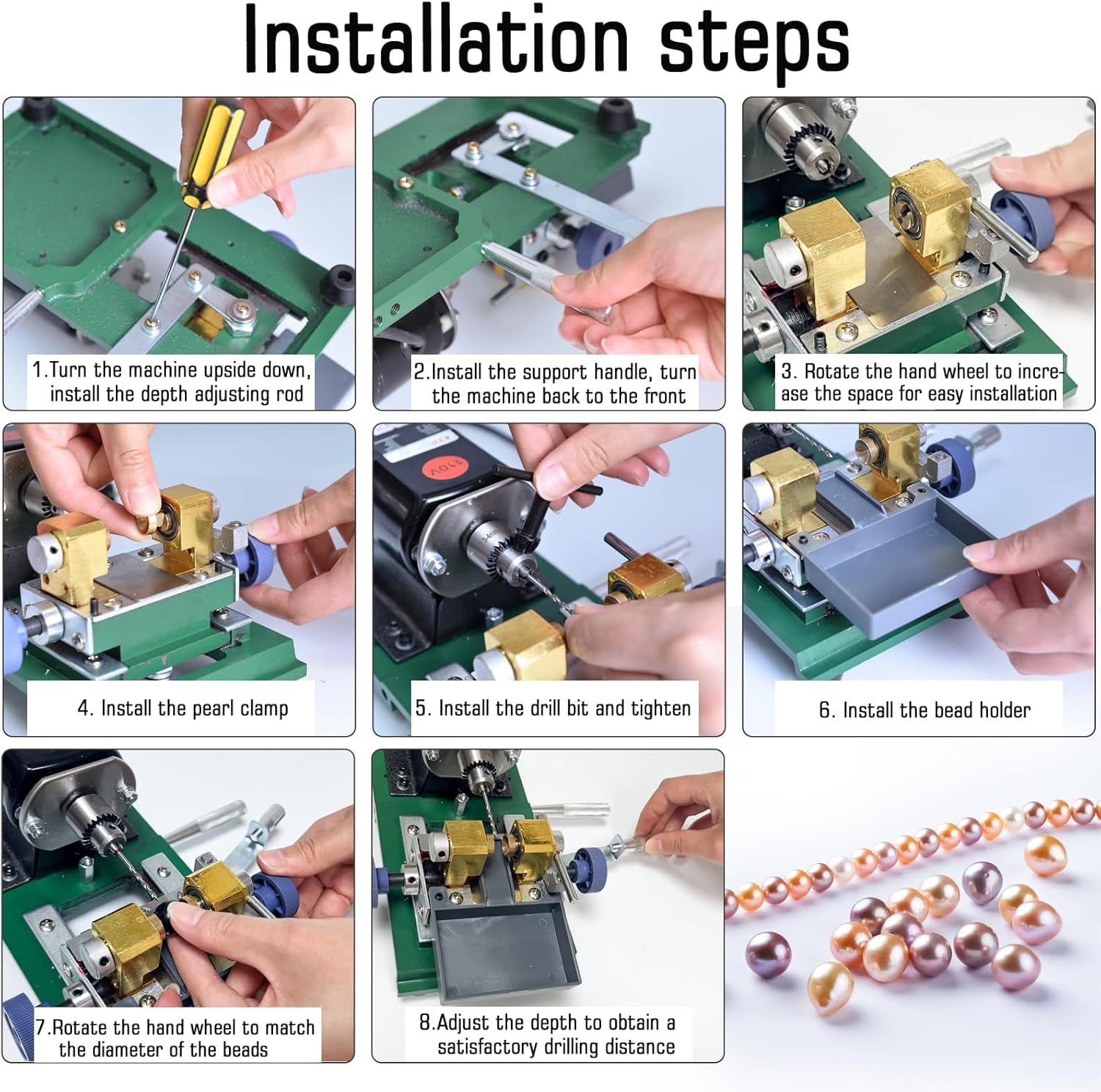 Installation steps

1.Turn the machine upside down, install the depth adjusting rod

2.Install the support handle, turn the machine back to the front

3. Rotate the hand wheel to increase the space for easy installation

110V

4. Install the pearl clamp

5. Install the drill bit and tighten

6. Install the bead holder

7.Rotate the hand wheel to match the diameter of the beads

8.Adjust the depth to obtain a satisfactory drilling distance