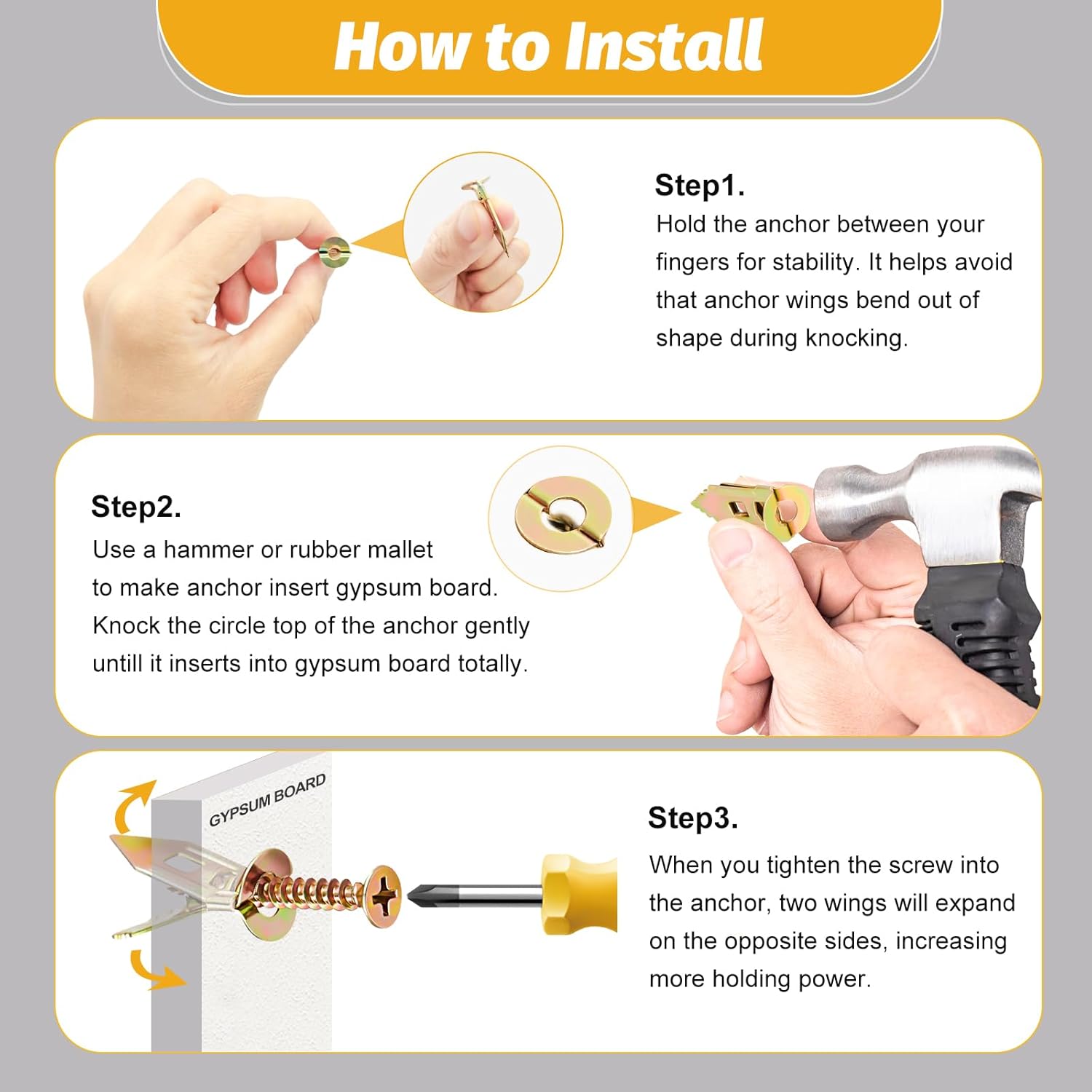 How to Install

Step1.
Hold the anchor between your fingers for stability. It helps avoid that anchor wings bend out of shape during knocking.

Step2.
Use a hammer or rubber mallet to make anchor insert gypsum board. Knock the circle top of the anchor gently untill it inserts into gypsum board totally.

GYPSUM BOARD

Step3.
When you tighten the screw into the anchor, two wings will expand on the opposite sides, increasing more holding power.