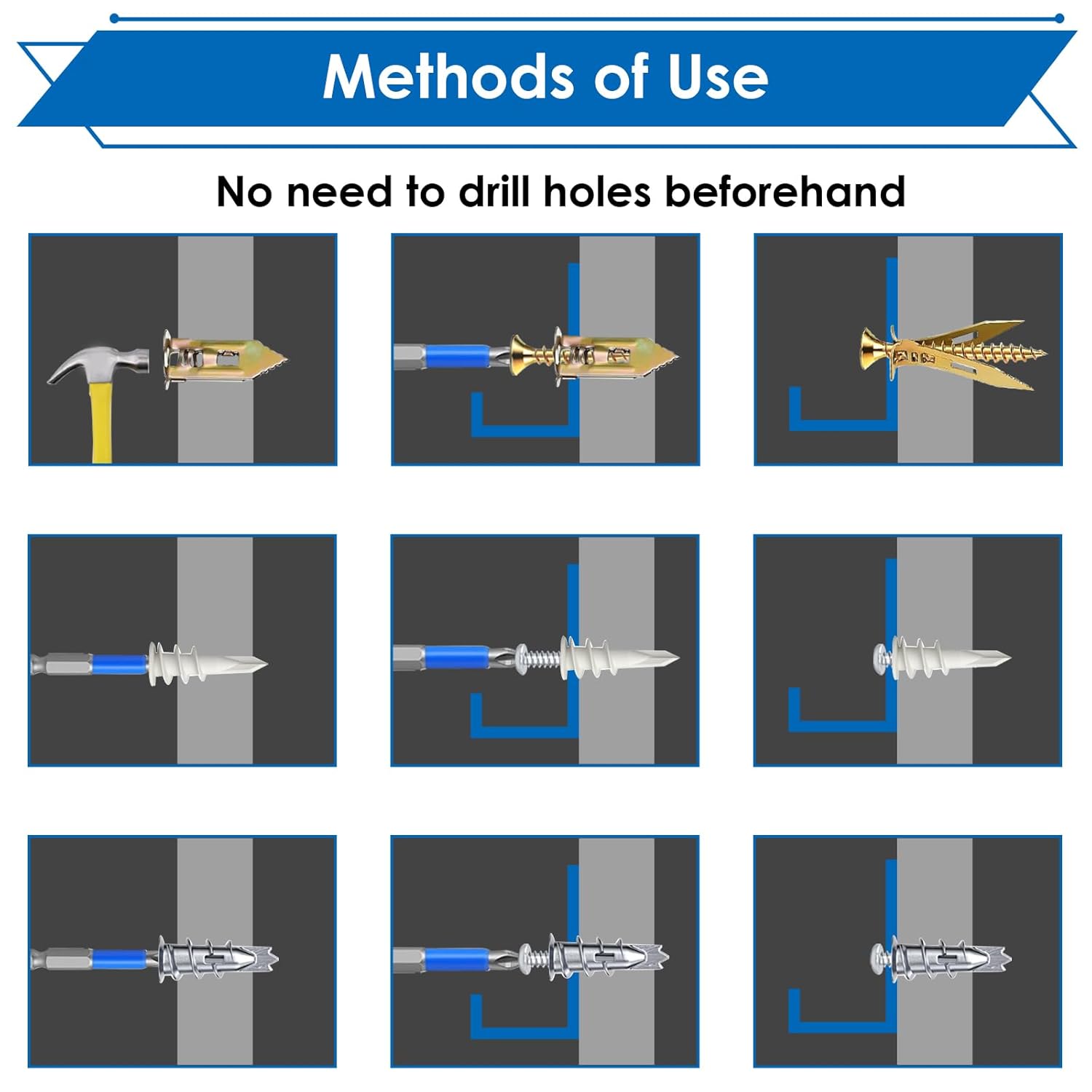 Methods of Use

No need to drill holes beforehand