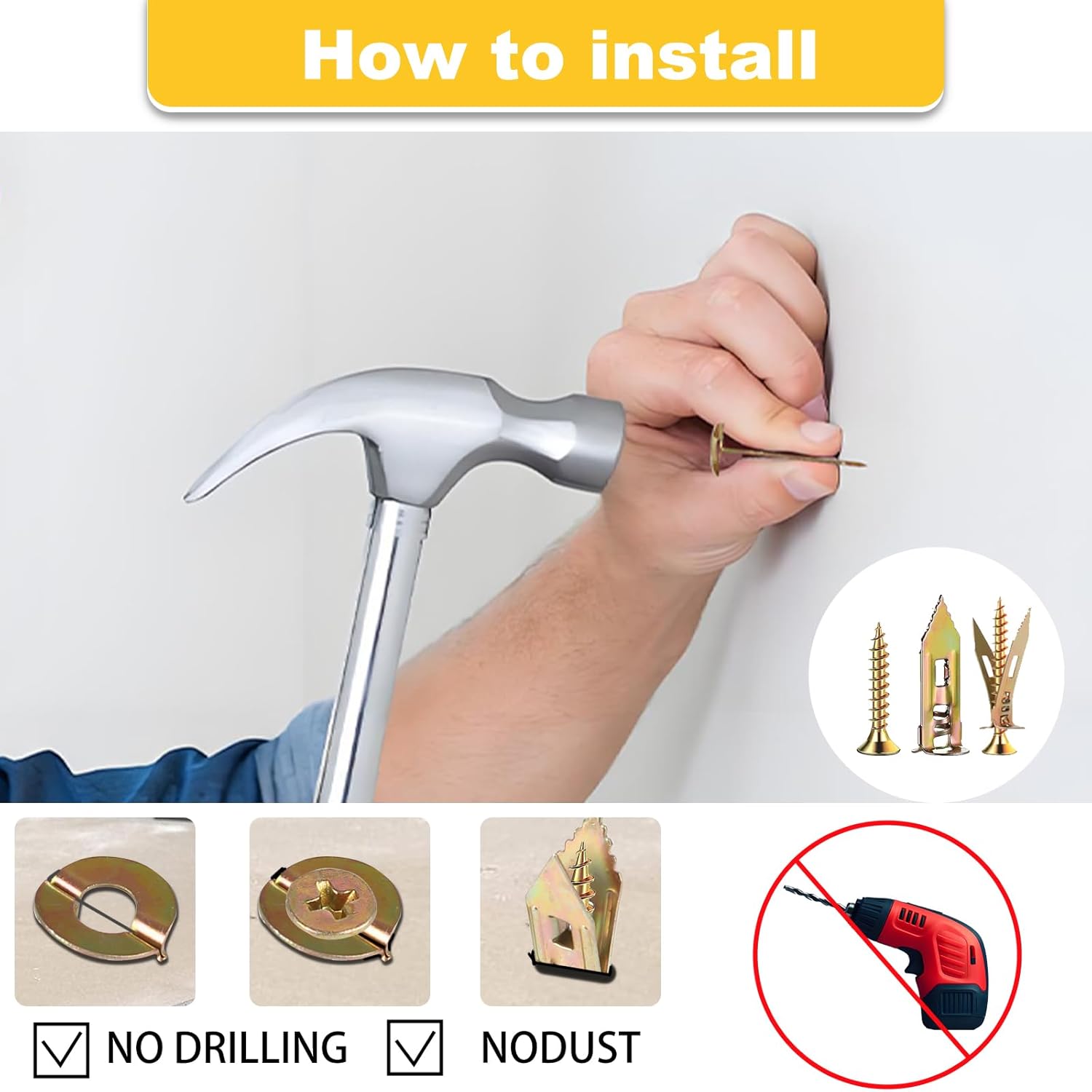 How to install

NO DRILLING NODUST