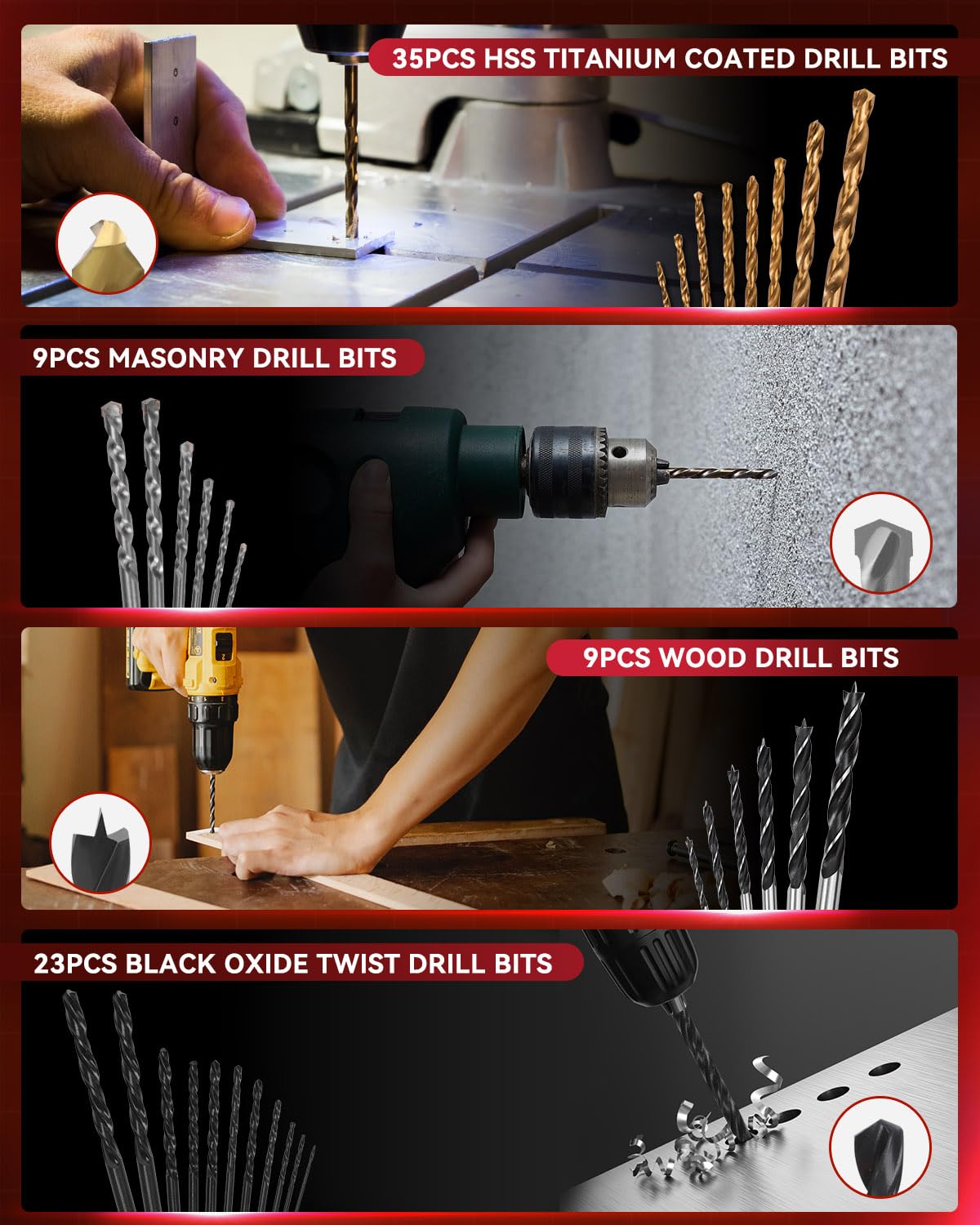 35PCS HSS TITANIUM COATED DRILL BITS

9PCS MASONRY DRILL BITS

9PCS WOOD DRILL BITS

23PCS BLACK OXIDE TWIST DRILL BITS