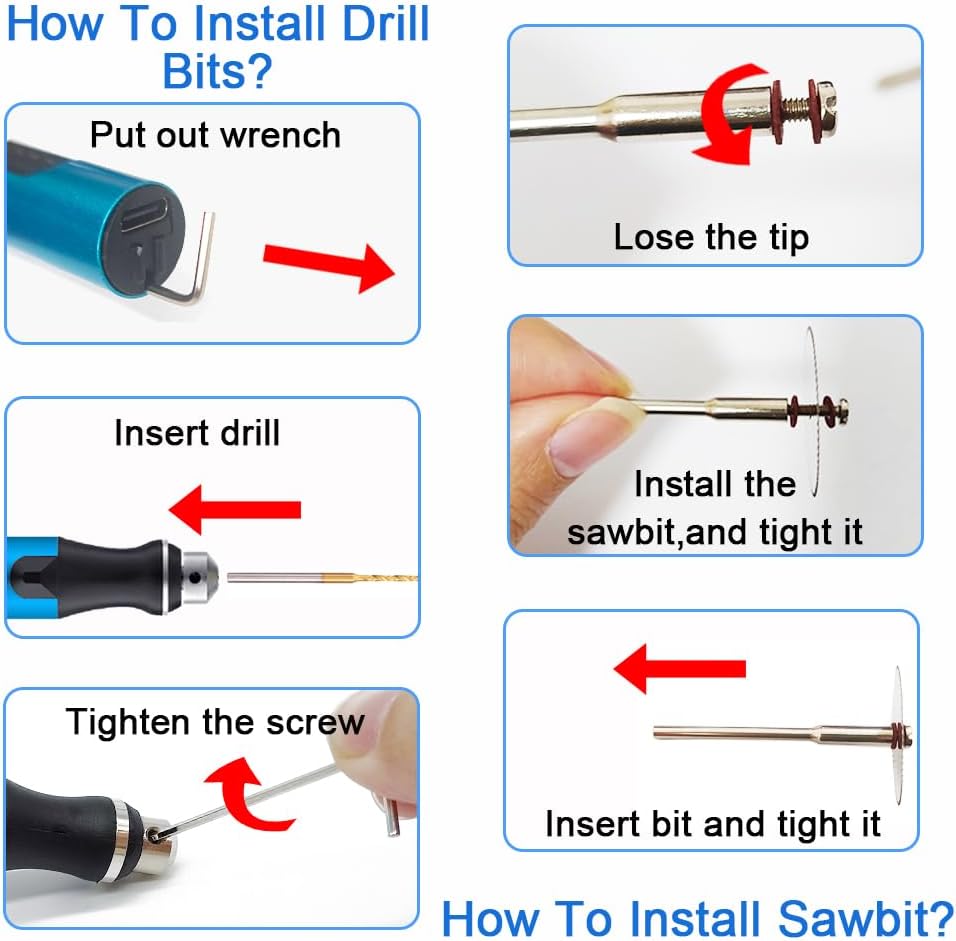 How To Install Drill Bits?

Put out wrench

Insert drill

Tighten the screw

Lose the tip

Install the sawbit,and tight it

Insert bit and tight it

How To Install Sawbit?