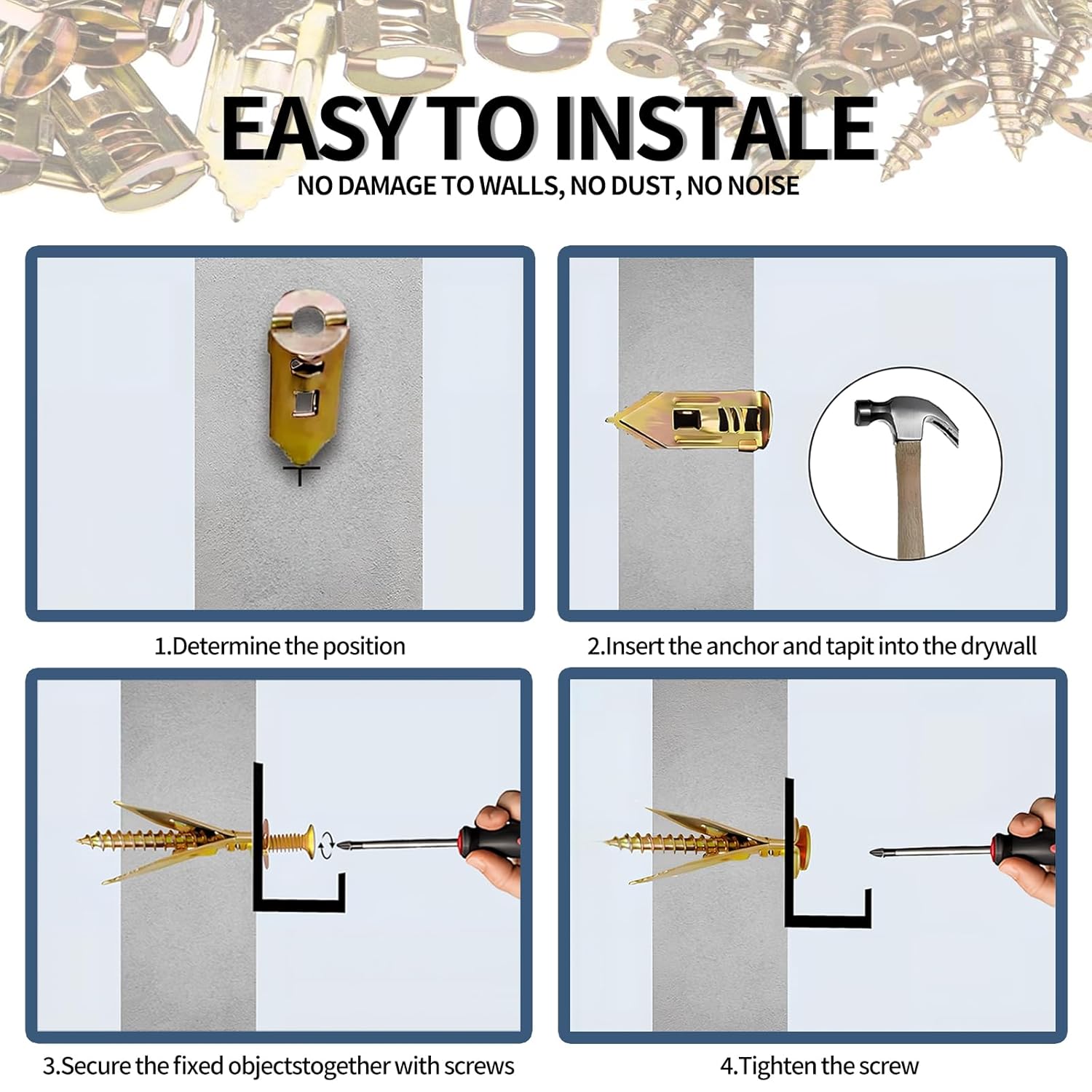 EASY TO INSTALE

NO DAMAGE TO WALLS, NO DUST, NO NOISE

1.Determine the position

2.Insert the anchor and tapit into the drywall

3.Secure the fixed objectstogether with screws

4.Tighten the screw