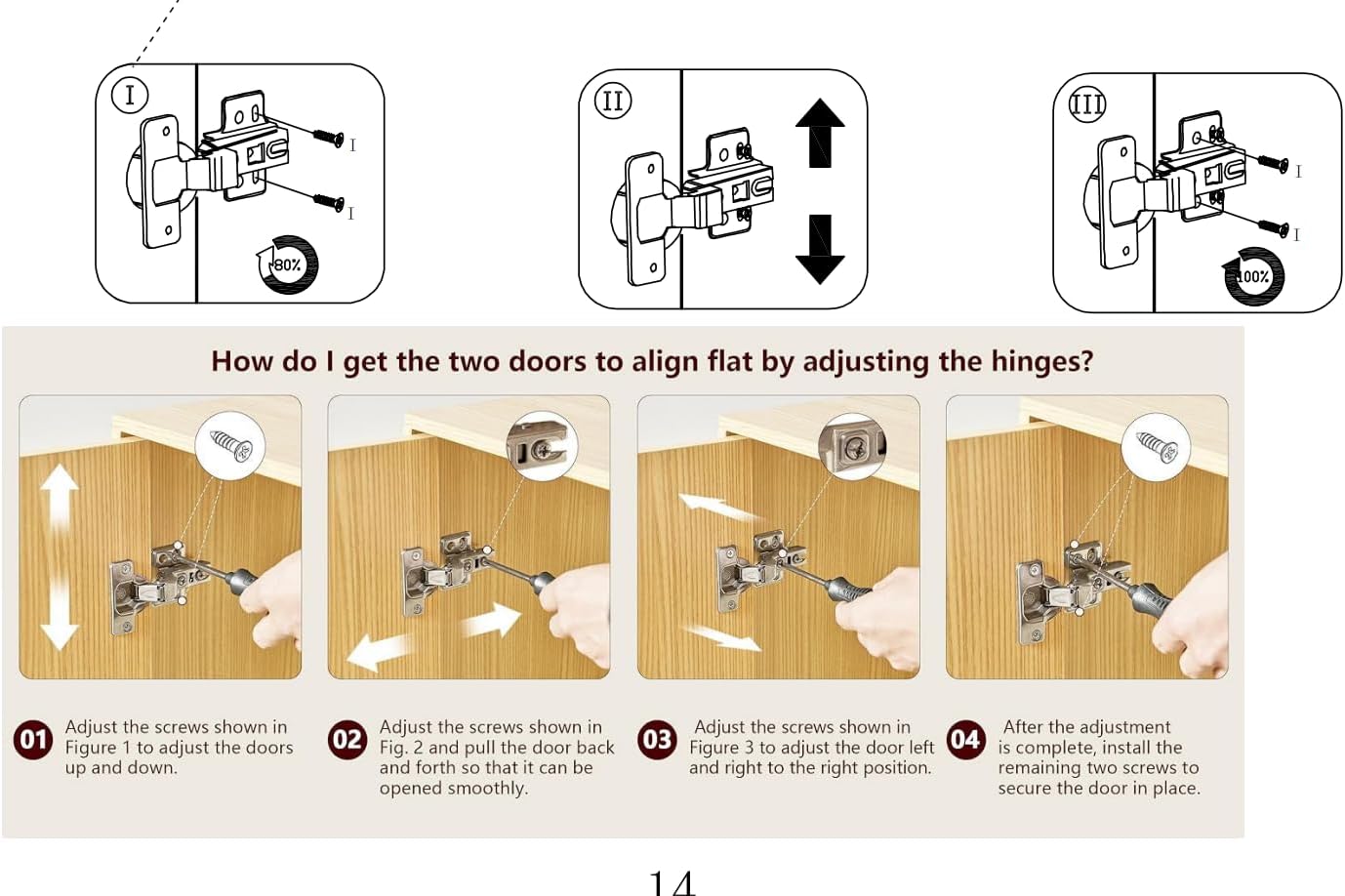 I

I

I

80%

II

III

I

I

100%

How do I get the two doors to align flat by adjusting the hinges?

01 Adjust the screws shown in Figure 1 to adjust the doors up and down.

02 Adjust the screws shown in Fig. 2 and pull the door back and forth so that it can be opened smoothly.

03 Adjust the screws shown in Figure 3 to adjust the door left and right to the right position.

04 After the adjustment is complete, install the remaining two screws to secure the door in place.

14