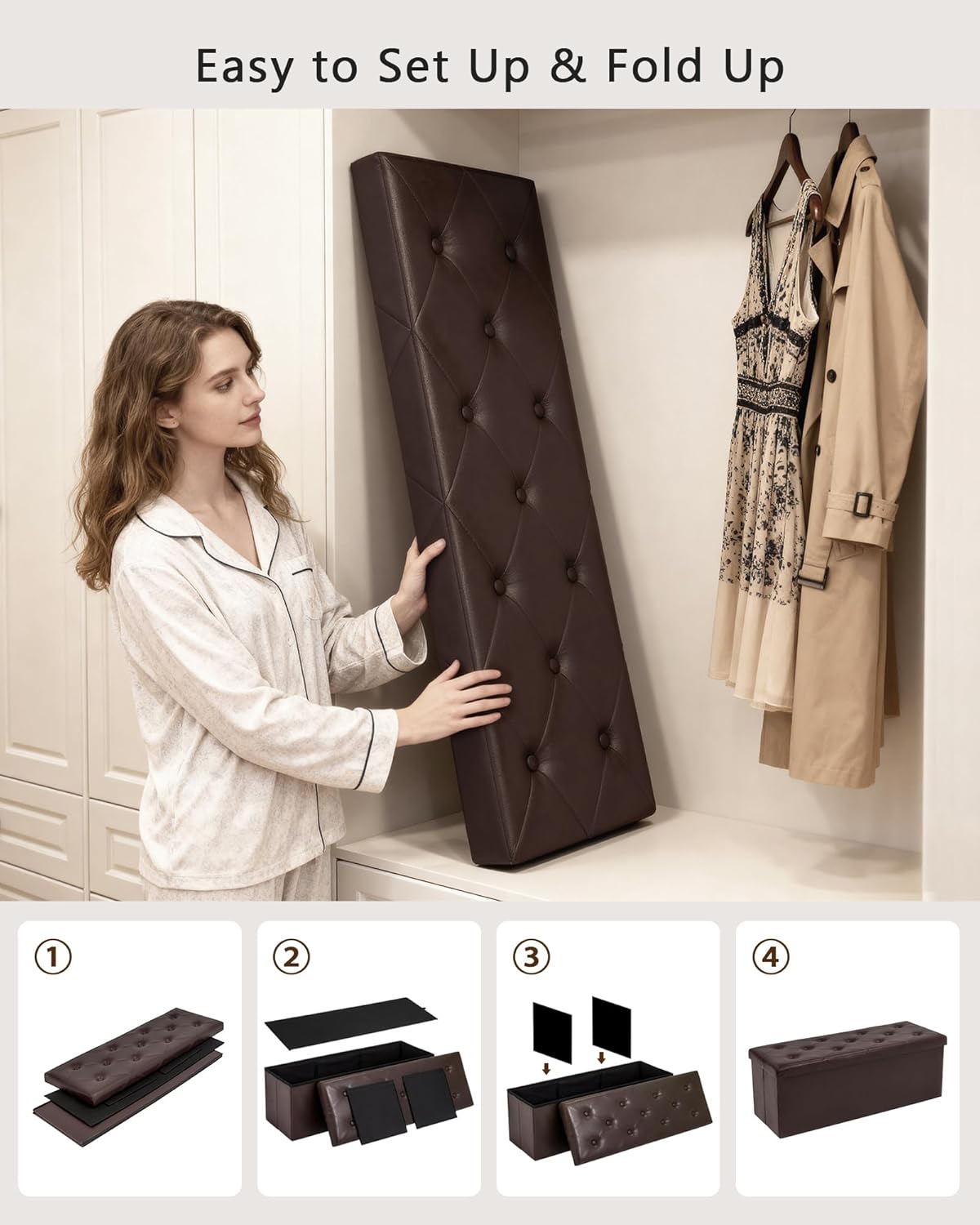 Easy to Set Up & Fold Up

①

②

③

④