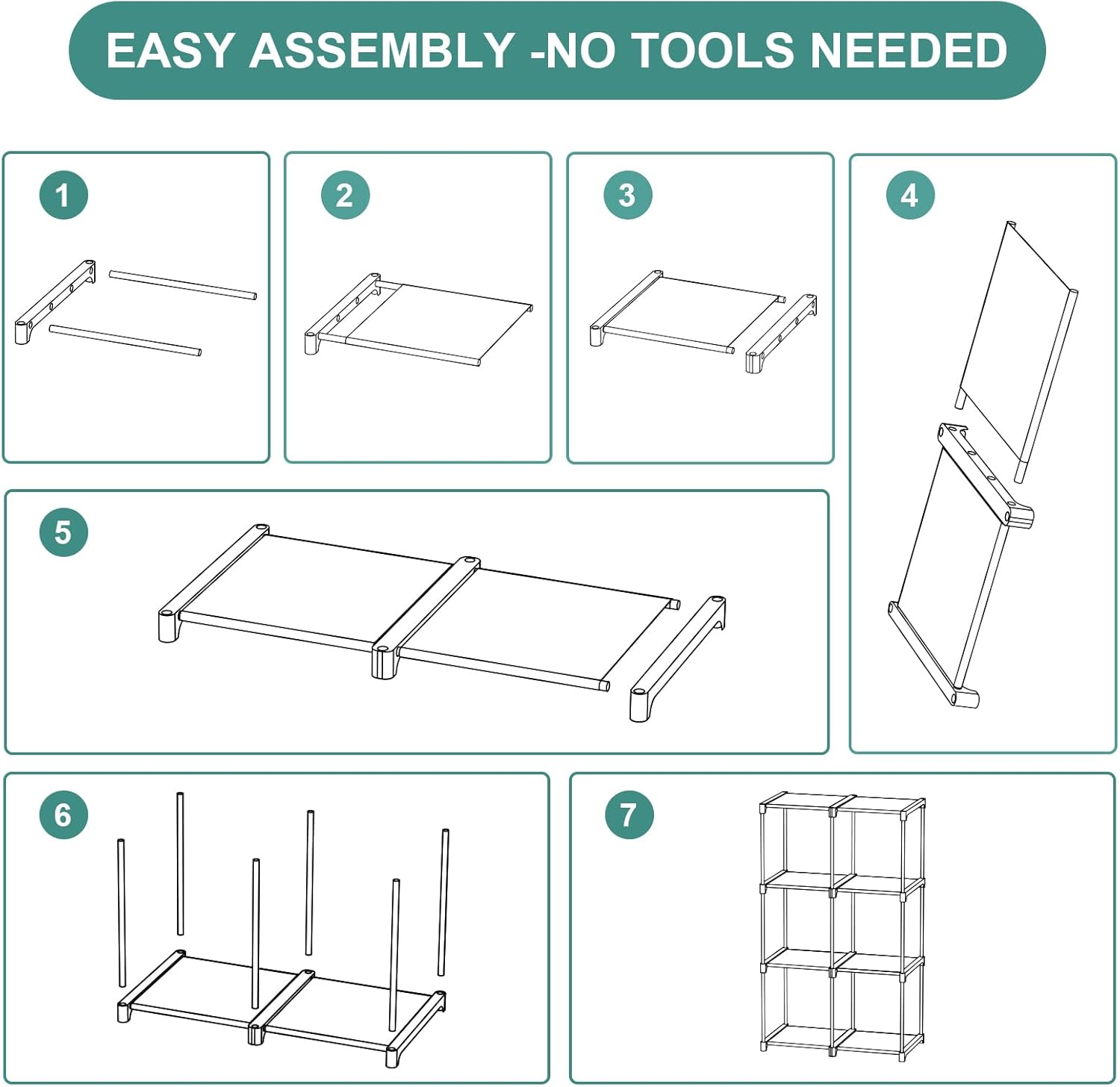 EASY ASSEMBLY -NO TOOLS NEEDED

1

2

3

4

5

6

7