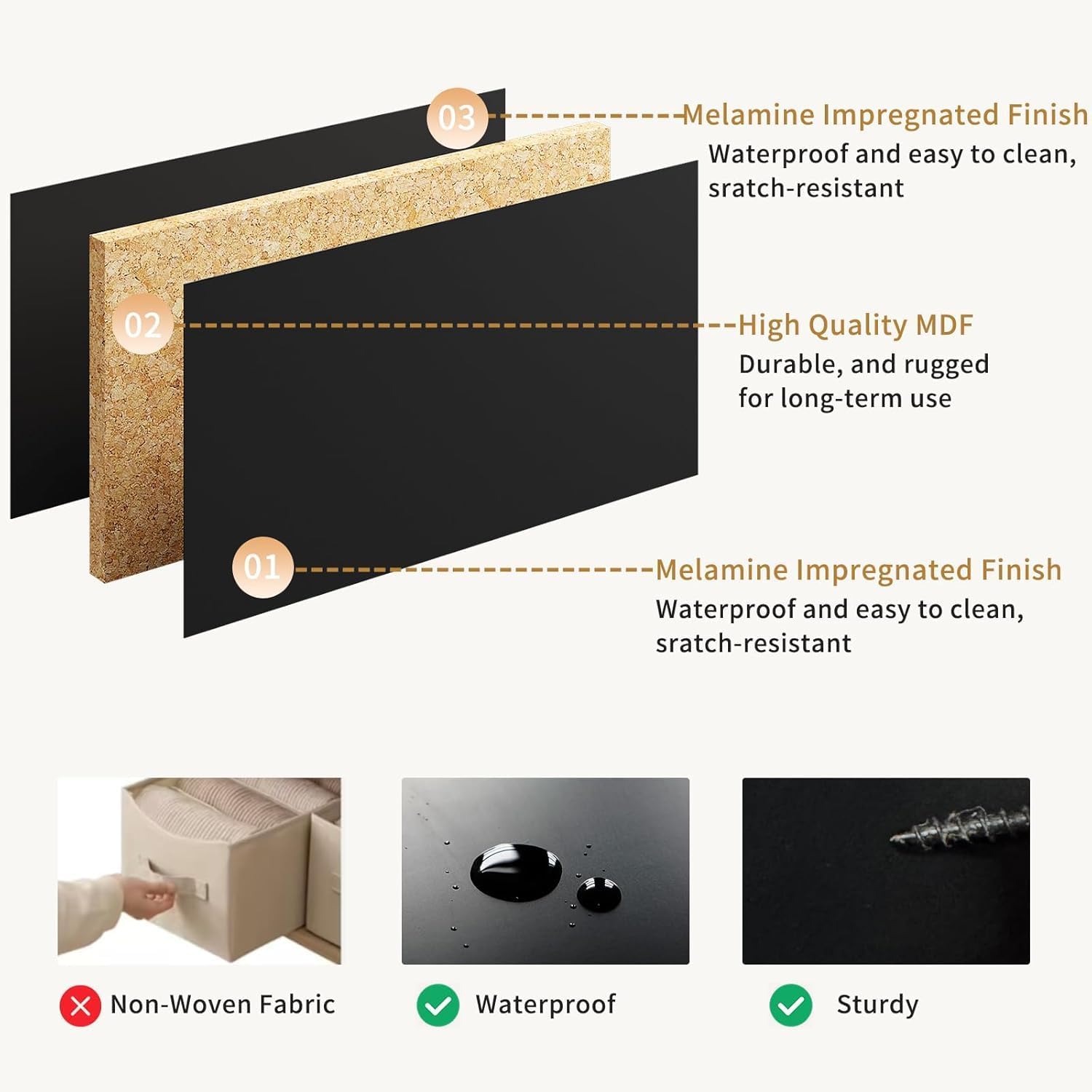 03

Melamine Impregnated Finish
Waterproof and easy to clean, sratch-resistant

02

High Quality MDF
Durable, and rugged for long-term use

01

Melamine Impregnated Finish
Waterproof and easy to clean, sratch-resistant

Non-Woven Fabric

Waterproof

Sturdy