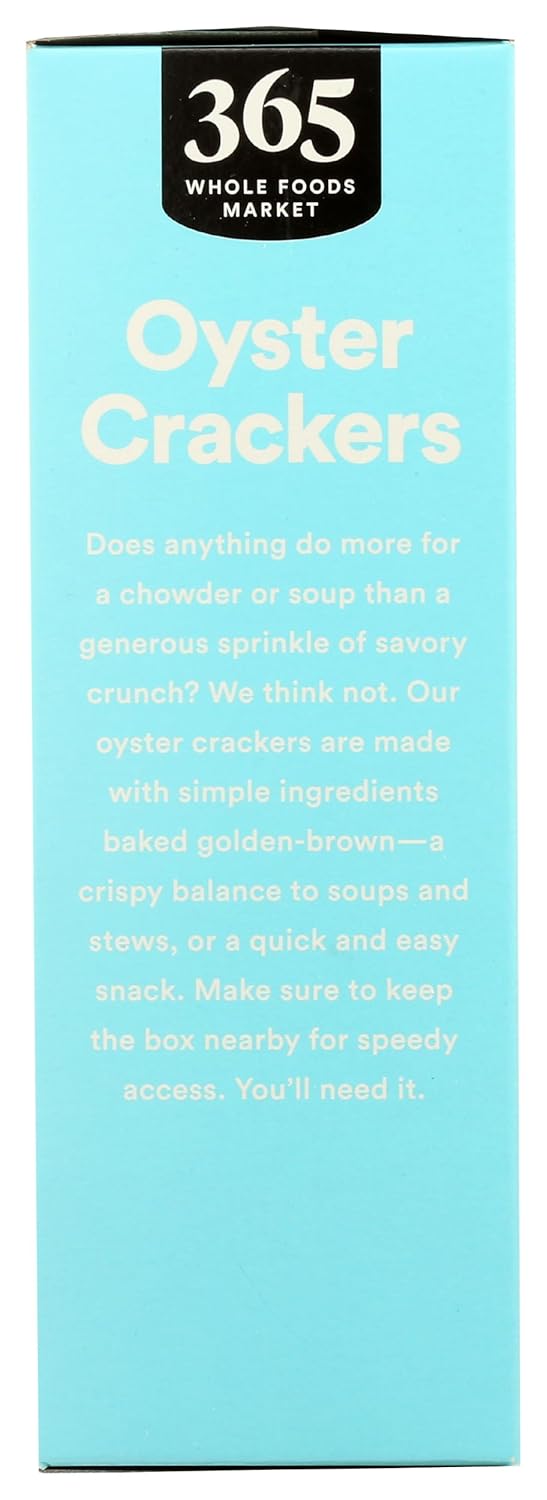 365
WHOLE FOODS
MARKET

Oyster
Crackers

Does anything do more for a chowder or soup than a generous sprinkle of savory crunch? We think not. Our oyster crackers are made with simple ingredients baked golden-brown—a crispy balance to soups and stews, or a quick and easy snack. Make sure to keep the box nearby for speedy access. You'll need it.