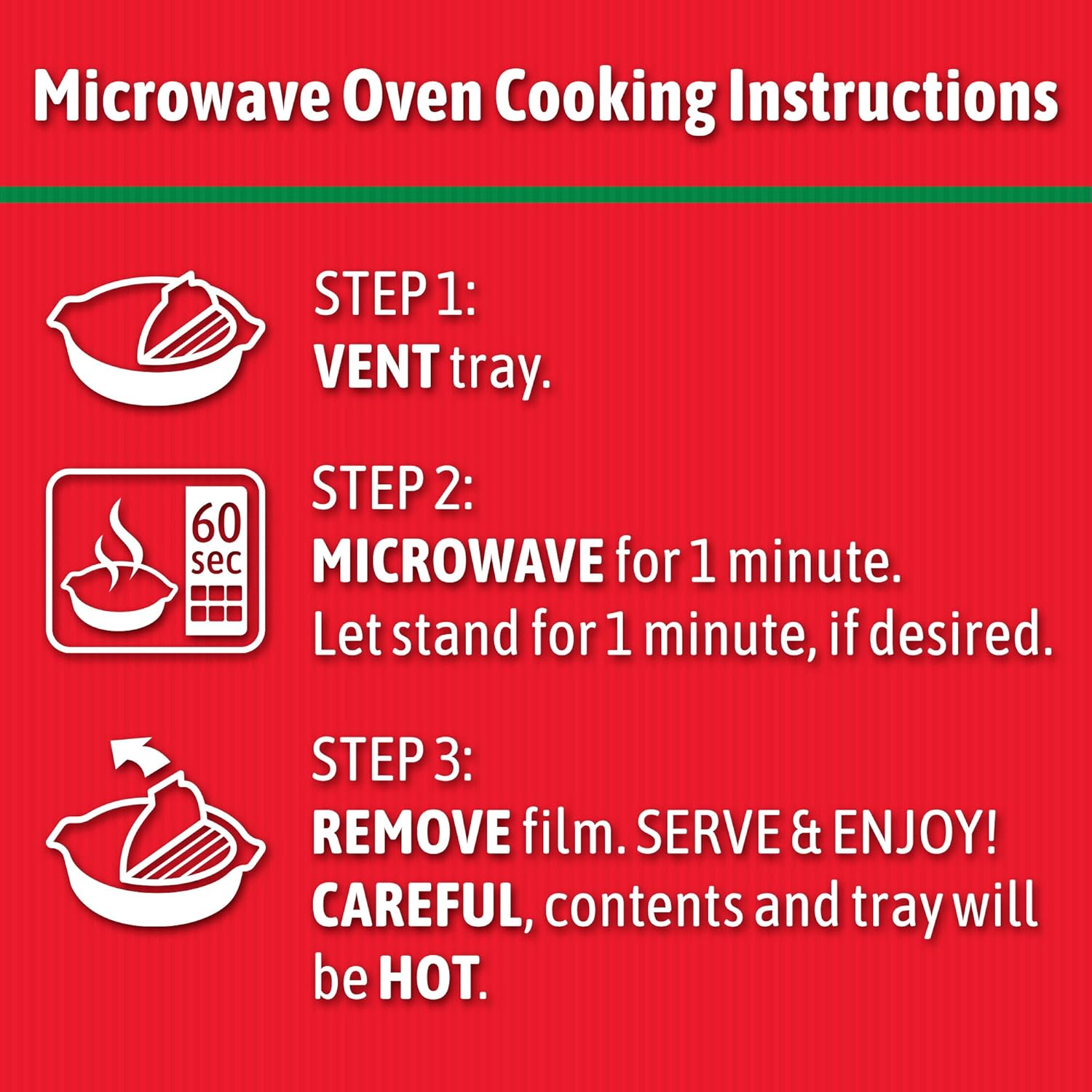 Microwave Oven Cooking Instructions

STEP 1:
VENT tray.

60 sec

STEP 2:
MICROWAVE for 1 minute.
Let stand for 1 minute, if desired.

STEP 3:
REMOVE film. SERVE & ENJOY!
CAREFUL, contents and tray will be HOT.