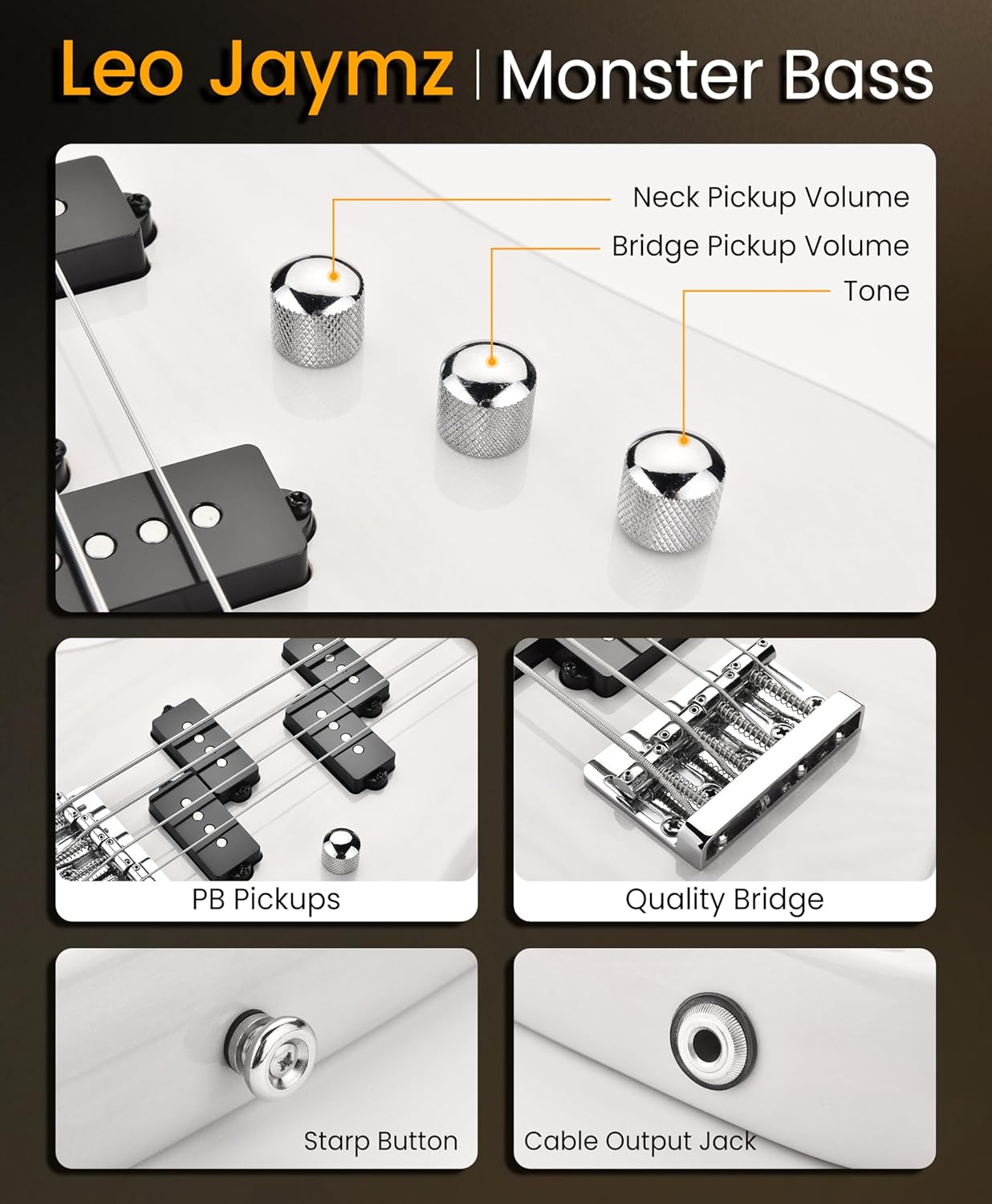 Leo Jaymz | Monster Bass

Neck Pickup Volume
Bridge Pickup Volume
Tone

PB Pickups

Quality Bridge

Starp Button

Cable Output Jack