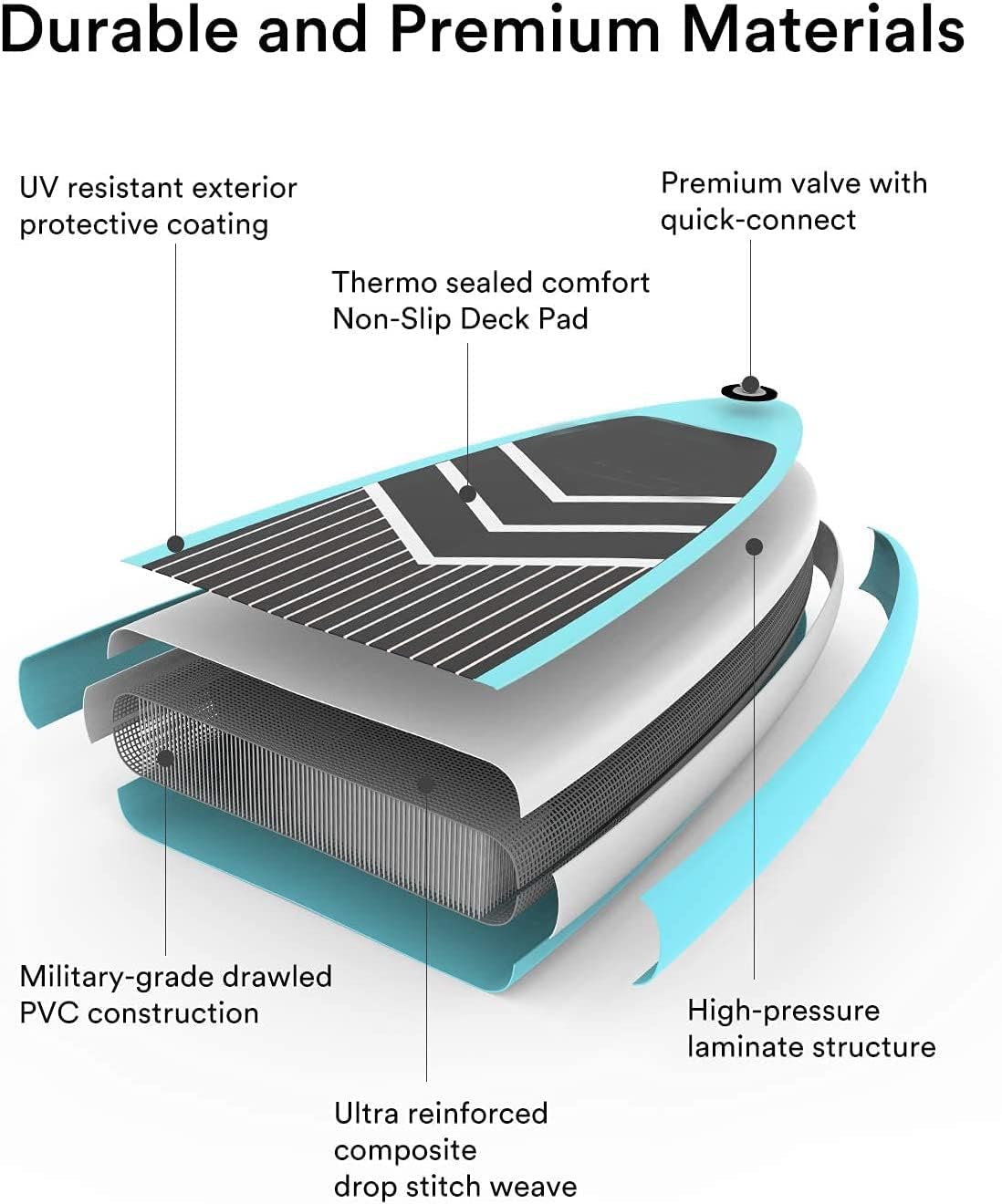 Durable and Premium Materials

UV resistant exterior protective coating

Premium valve with quick-connect

Thermo sealed comfort Non-Slip Deck Pad

Military-grade drawled PVC construction

High-pressure laminate structure

Ultra reinforced composite drop stitch weave