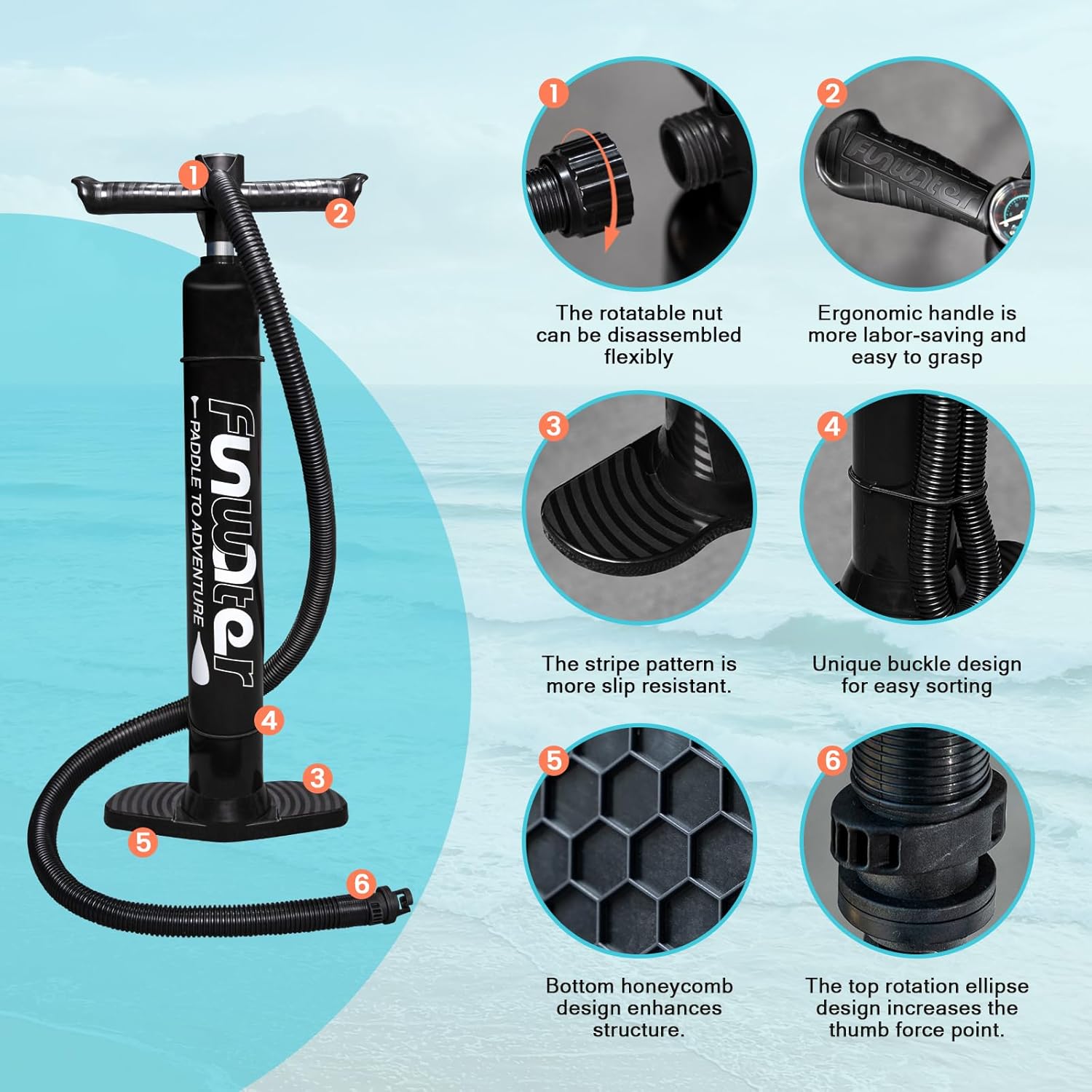 1

2

Funwater
PADDLE TO ADVENTURE

4

3

5

6

1

The rotatable nut can be disassembled flexibly

2

Funwater

Ergonomic handle is more labor-saving and easy to grasp

3

The stripe pattern is more slip resistant.

4

Unique buckle design for easy sorting

5

Bottom honeycomb design enhances structure.

6

The top rotation ellipse design increases the thumb force point.