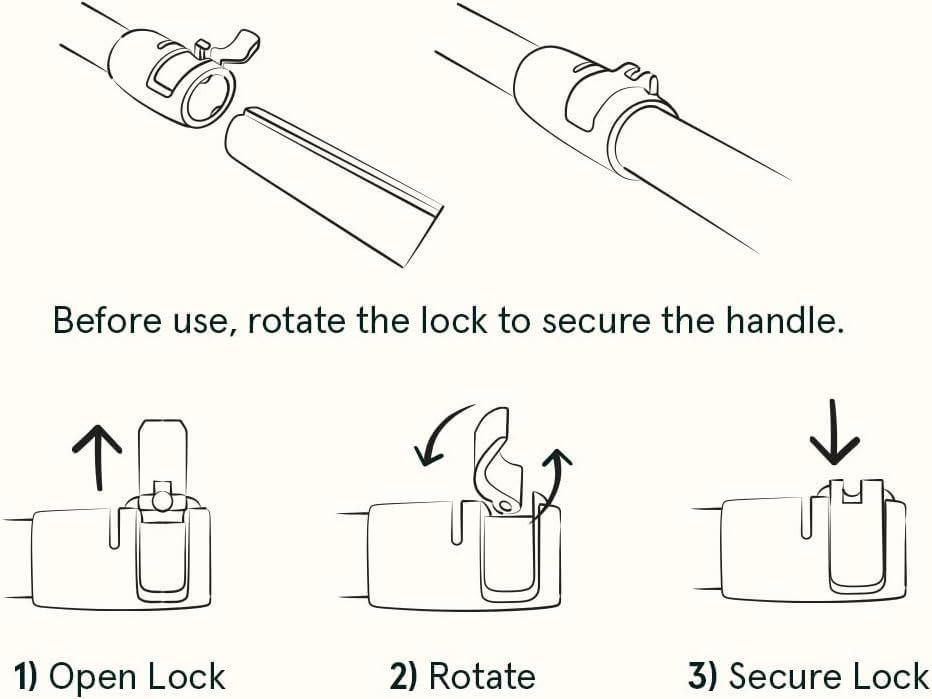 Before use, rotate the lock to secure the handle.

1) Open Lock

2) Rotate

3) Secure Lock