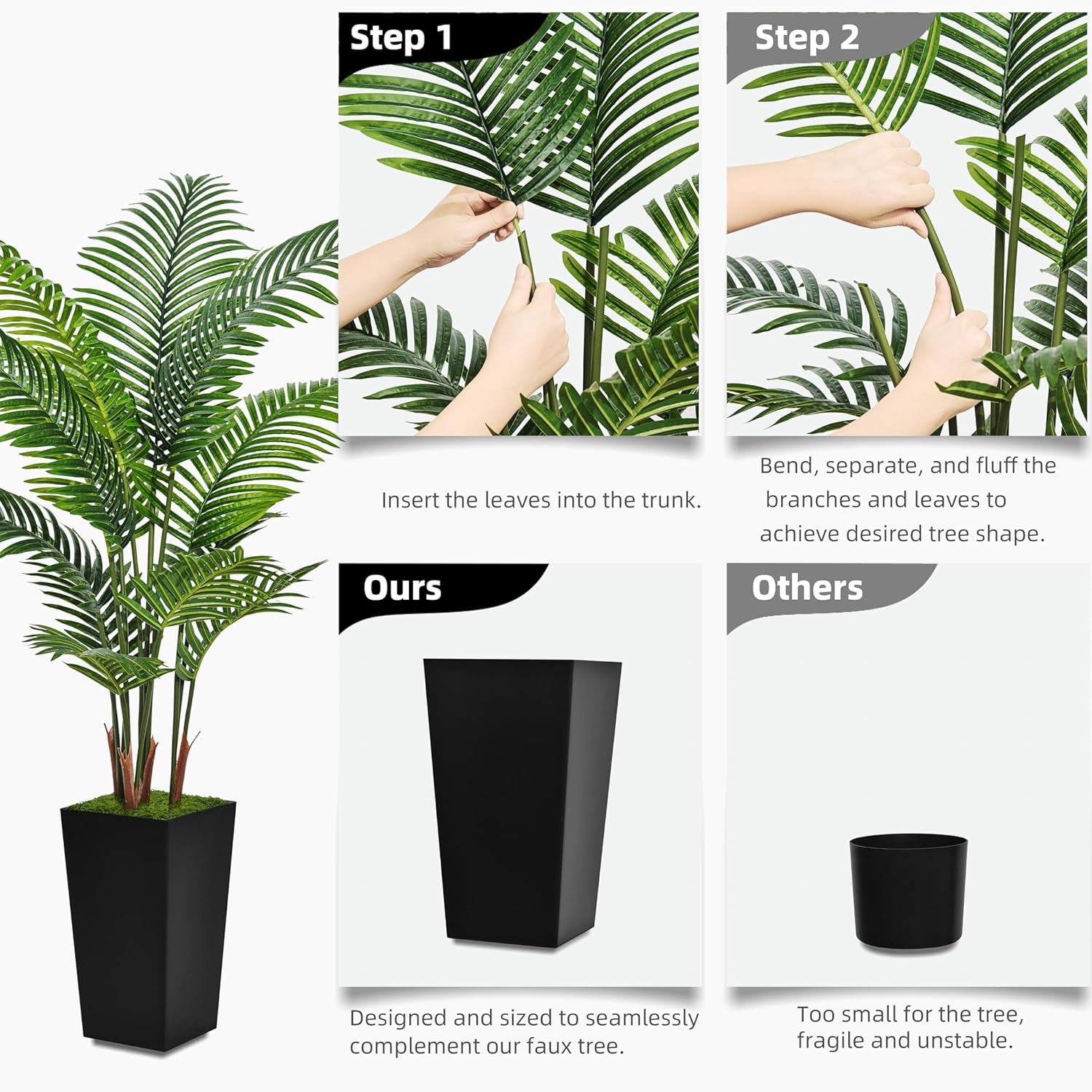 Step 1

Insert the leaves into the trunk.

Step 2

Bend, separate, and fluff the branches and leaves to achieve desired tree shape.

Ours

Designed and sized to seamlessly complement our faux tree.

Others

Too small for the tree, fragile and unstable.