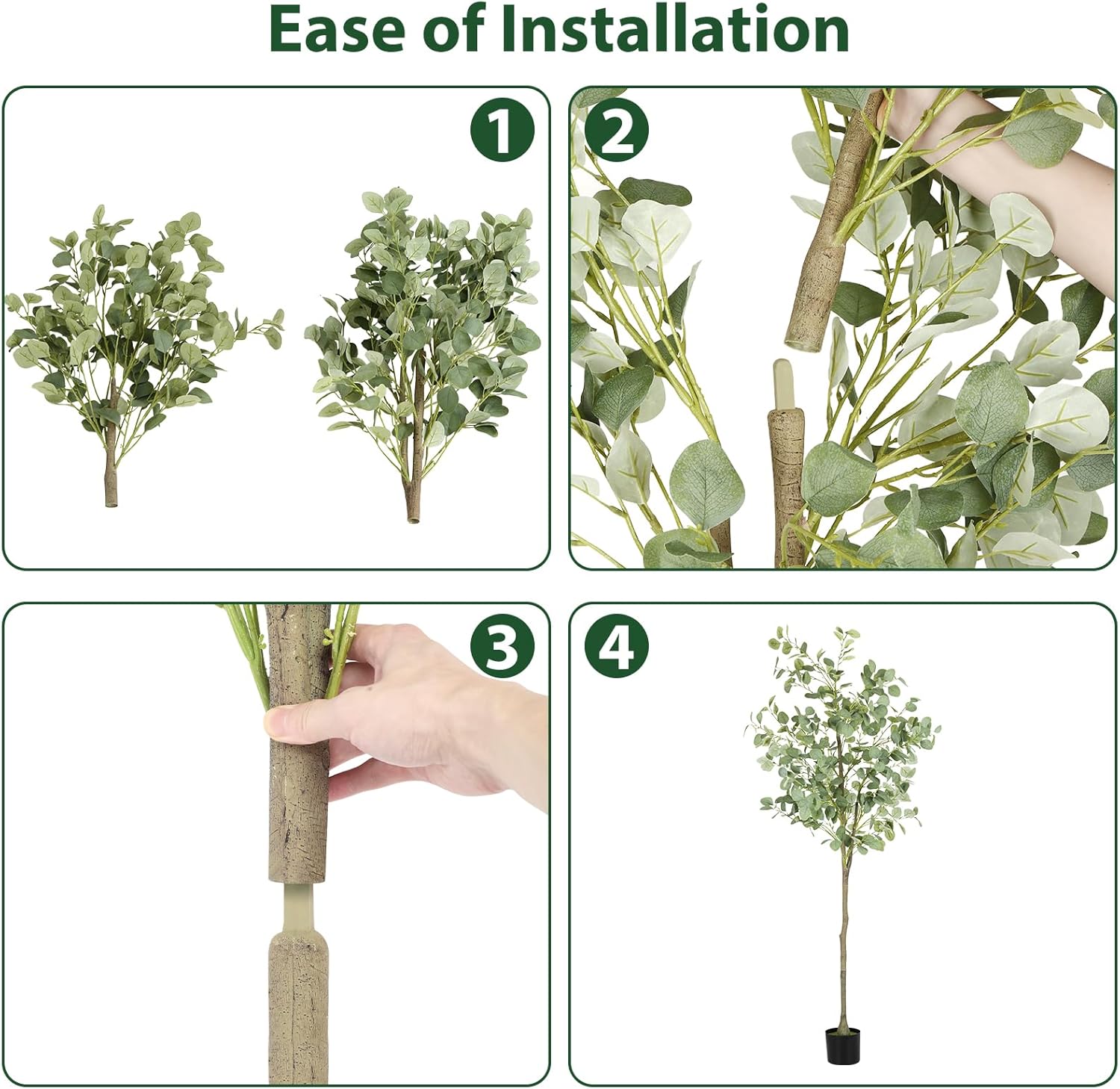 Ease of Installation

1

2

3

4