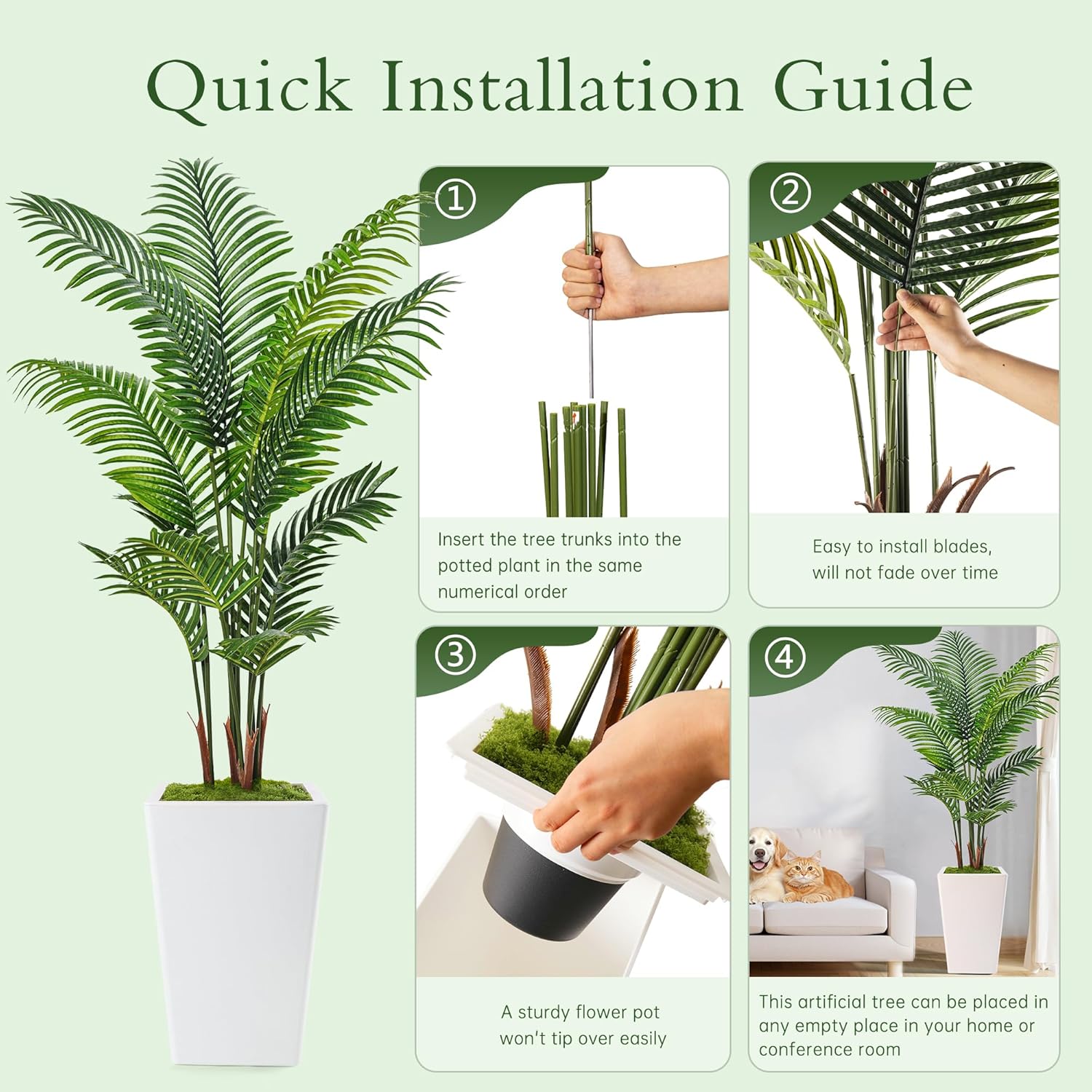 Quick Installation Guide

①

Insert the tree trunks into the potted plant in the same numerical order

②

Easy to install blades, will not fade over time

③

A sturdy flower pot won't tip over easily

④

This artificial tree can be placed in any empty place in your home or conference room