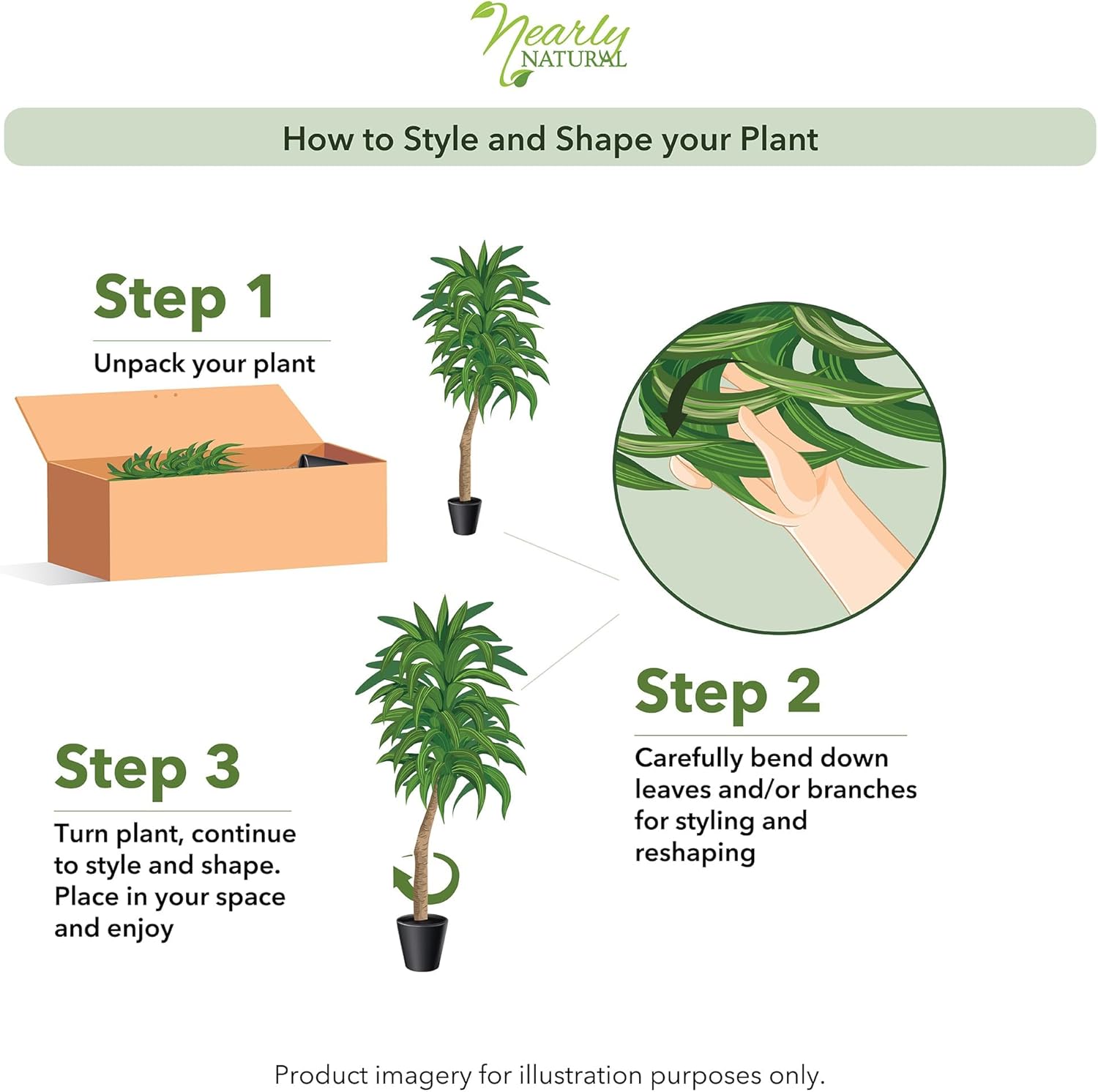 Nearly NATURAL

How to Style and Shape your Plant

Step 1

Unpack your plant

Step 2

Carefully bend down leaves and/or branches for styling and reshaping

Step 3

Turn plant, continue to style and shape. Place in your space and enjoy

Product imagery for illustration purposes only.